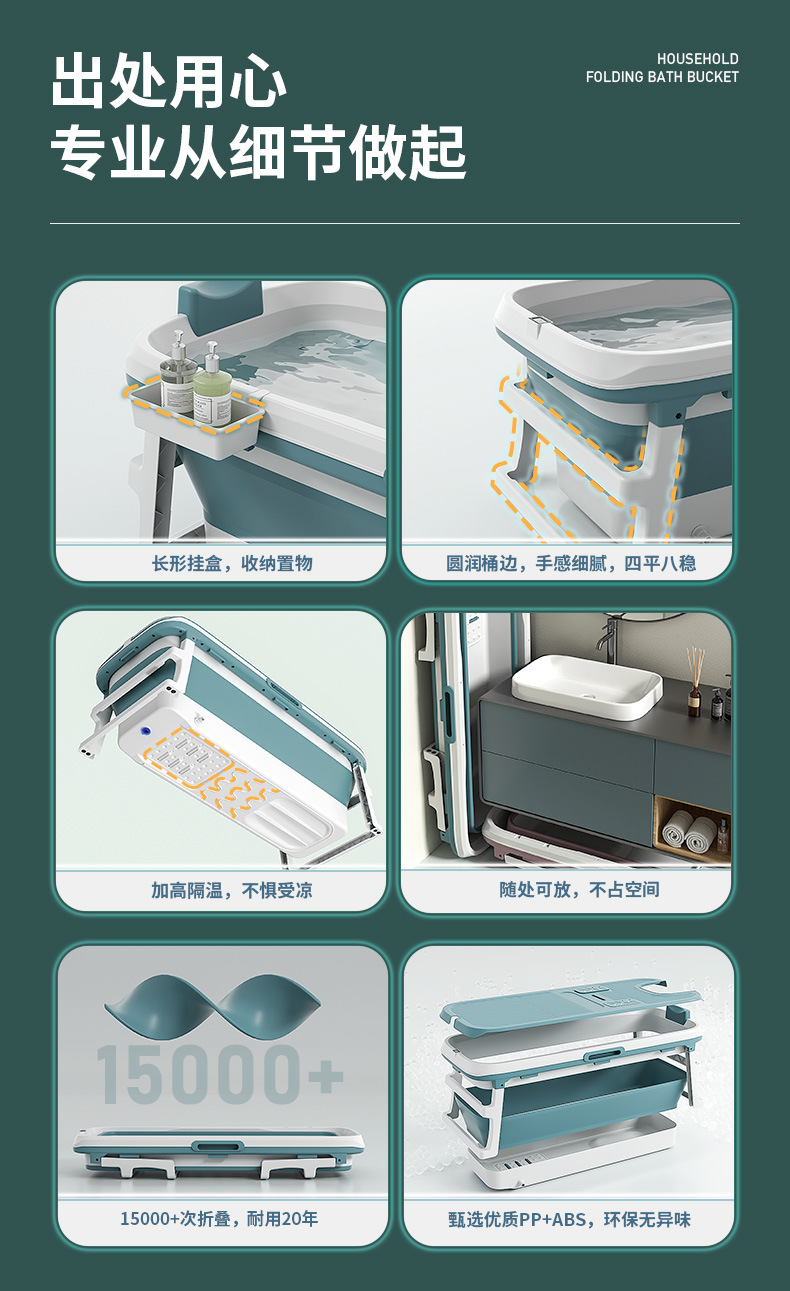 出处用心
专业从细节做起

HOUSEHOLD
FOLDING BATH BUCKET

长形挂盒，收纳置物

圆润桶边，手感细腻，四平八稳

加高隔温，不惧受凉

随处可放，不占空间

15000+

15000+次折叠，耐用20年

甄选优质PP+ABS，环保无异味