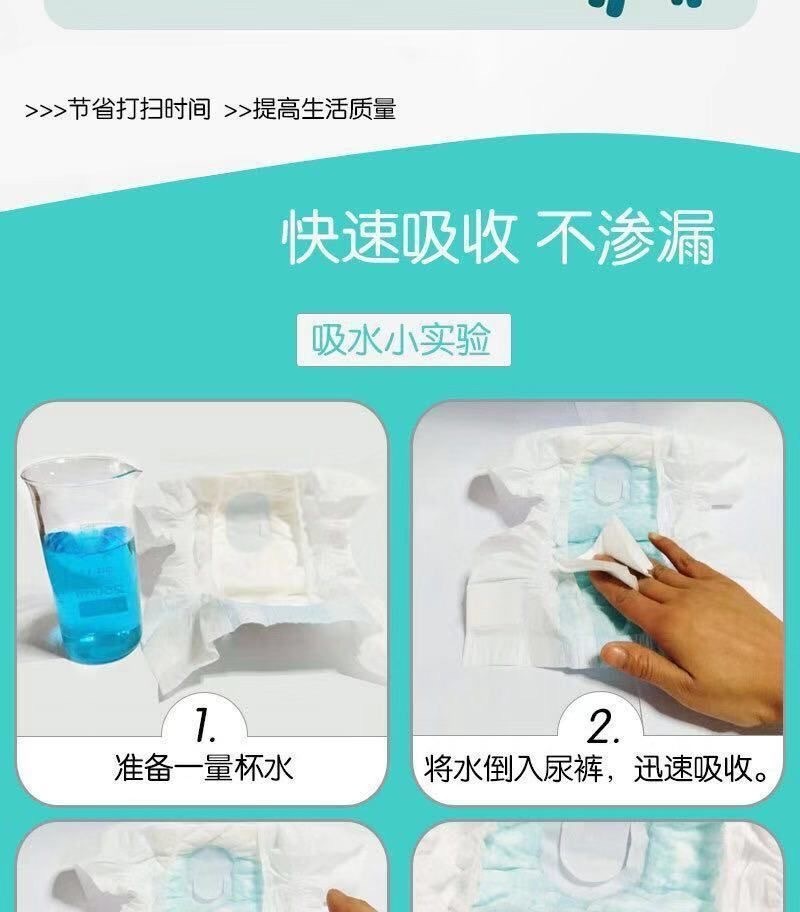 >>>节省打扫时间 >>提高生活质量

快速吸收 不渗漏

吸水小实验

1.
准备一量杯水

2.
将水倒入尿裤，迅速吸收。