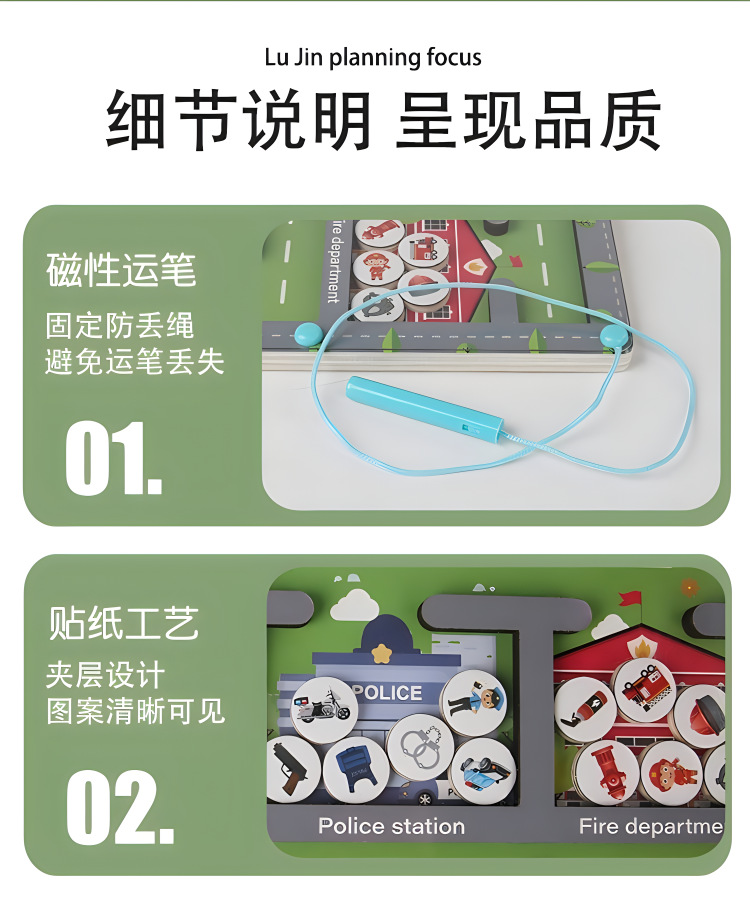 Lu Jin planning focus

细节说明 呈现品质

磁性运笔

固定防丢绳
避免运笔丢失

01.

ire department

贴纸工艺

夹层设计
图案清晰可见

02.

POLICE

Police station

Fire departme