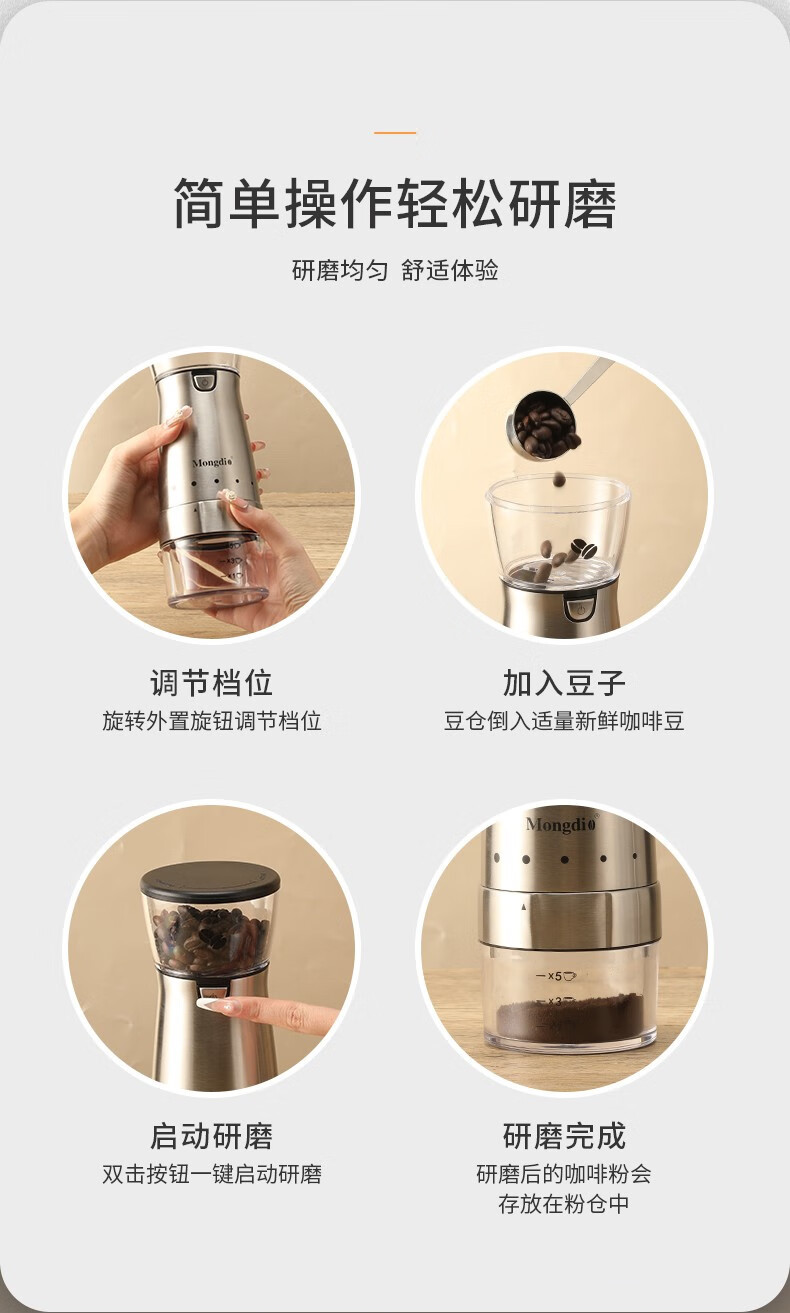 简单操作轻松研磨

研磨均匀 舒适体验

Mongdio

调节档位
旋转外置旋钮调节档位

加入豆子
豆仓倒入适量新鲜咖啡豆

启动研磨
双击按钮一键启动研磨

Mongdio

×5

×3

研磨完成
研磨后的咖啡粉会存放在粉仓中