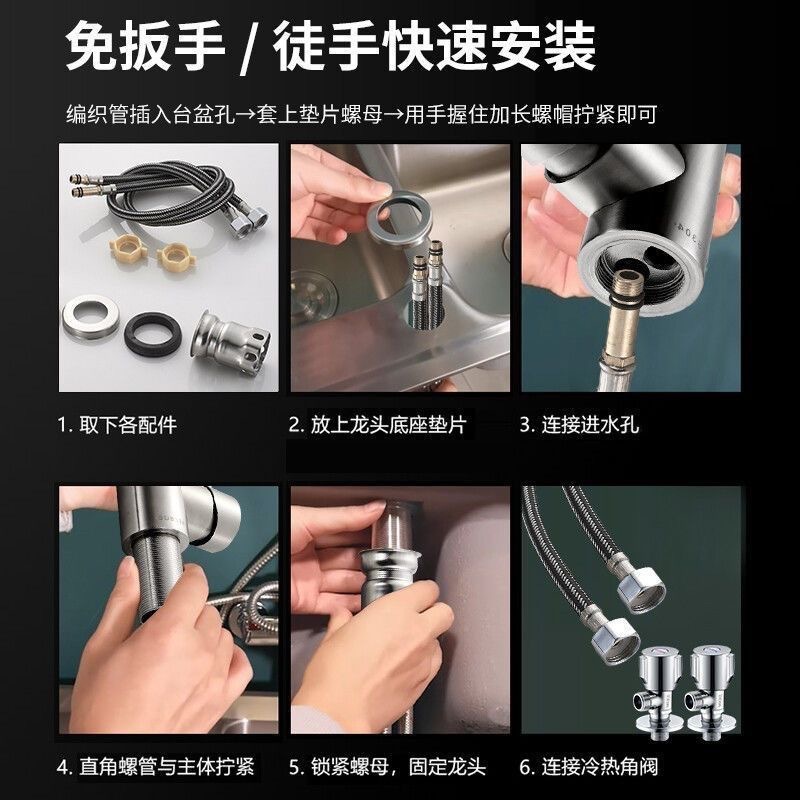 免扳手 / 徒手快速安装

编织管插入台盆孔→套上垫片螺母→用手握住加长螺帽拧紧即可

1. 取下各配件

2. 放上龙头底座垫片

3. 连接进水孔

4. 直角螺管与主体拧紧

5. 锁紧螺母，固定龙头

6. 连接冷热角阀