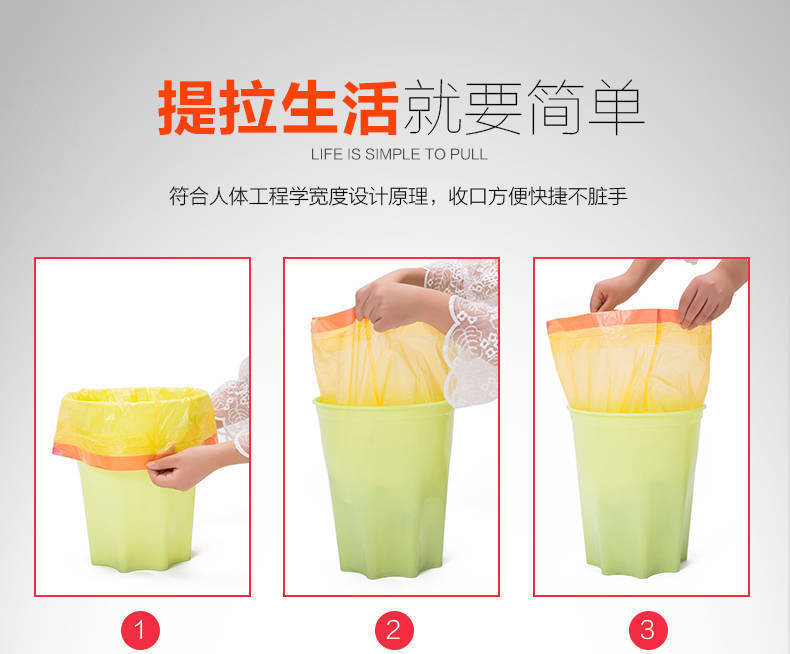 提拉生活就要简单
LIFE IS SIMPLE TO PULL

符合人体工程学宽度设计原理，收口方便快捷不脏手

1

2

3