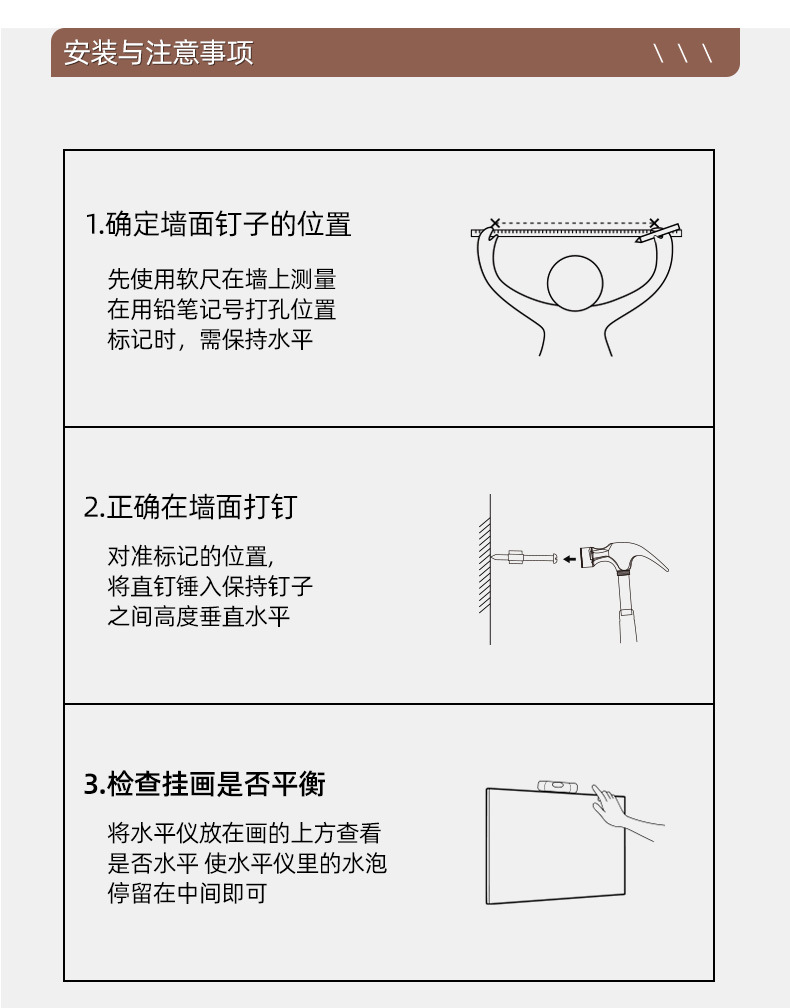 安装与注意事项 \ \ \

1.确定墙面钉子的位置

先使用软尺在墙上测量
在用铅笔记号打孔位置
标记时，需保持水平

2.正确在墙面打钉

对准标记的位置，
将直钉锤入保持钉子
之间高度垂直水平

3.检查挂画是否平衡

将水平仪放在画的上方查看
是否水平 使水平仪里的水泡
停留在中间即可