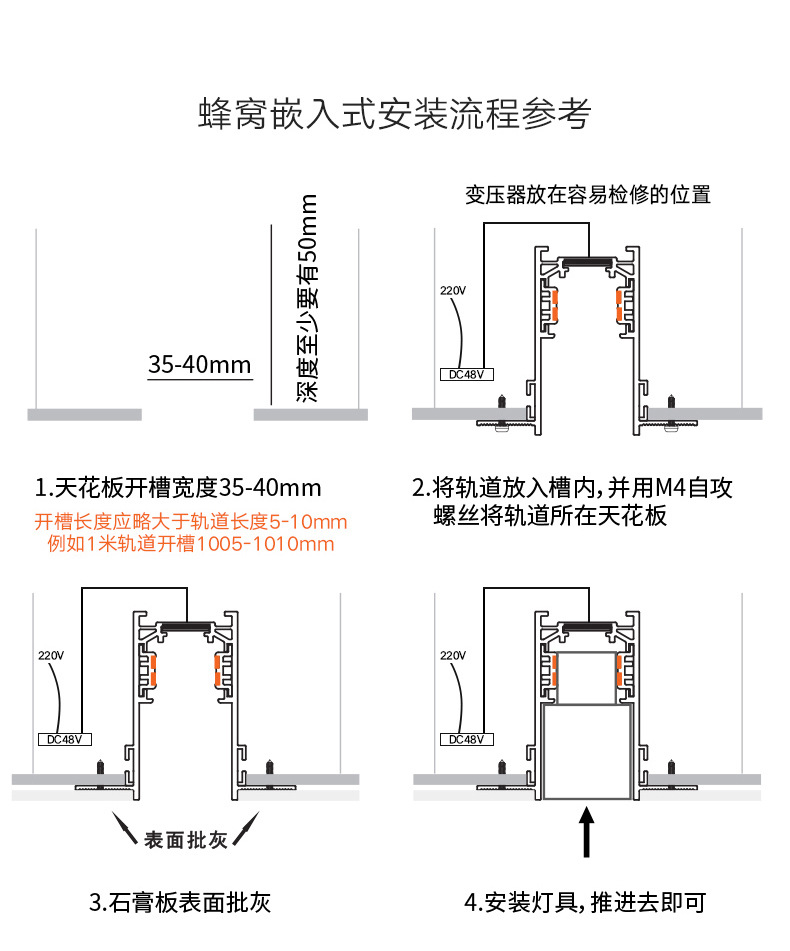 蜂窝嵌入式安装流程参考

35-40mm

深度至少要有50mm

1.天花板开槽宽度35-40mm

开槽长度应略大于轨道长度5-10mm
例如1米轨道开槽1005-1010mm

变压器放在容易检修的位置

220V

DC48V

2.将轨道放入槽内，并用M4自攻螺丝将轨道所在天花板

220V

DC48V

表面批灰

3.石膏板表面批灰

220V

DC48V

4.安装灯具，推进去即可