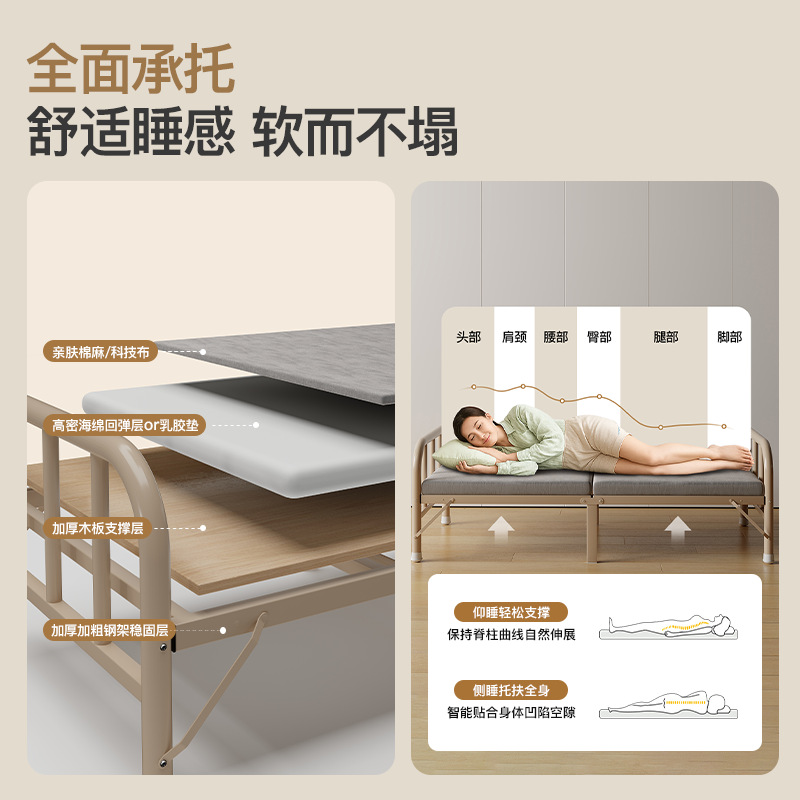 全面承托
舒适睡感 软而不塌

亲肤棉麻/科技布

高密海绵回弹层or乳胶垫

加厚木板支撑层

加厚加粗钢架稳固层

头部 肩颈 腰部 臀部 腿部 脚部

仰睡轻松支撑
保持脊柱曲线自然伸展

侧睡托扶全身
智能贴合身体凹陷空隙