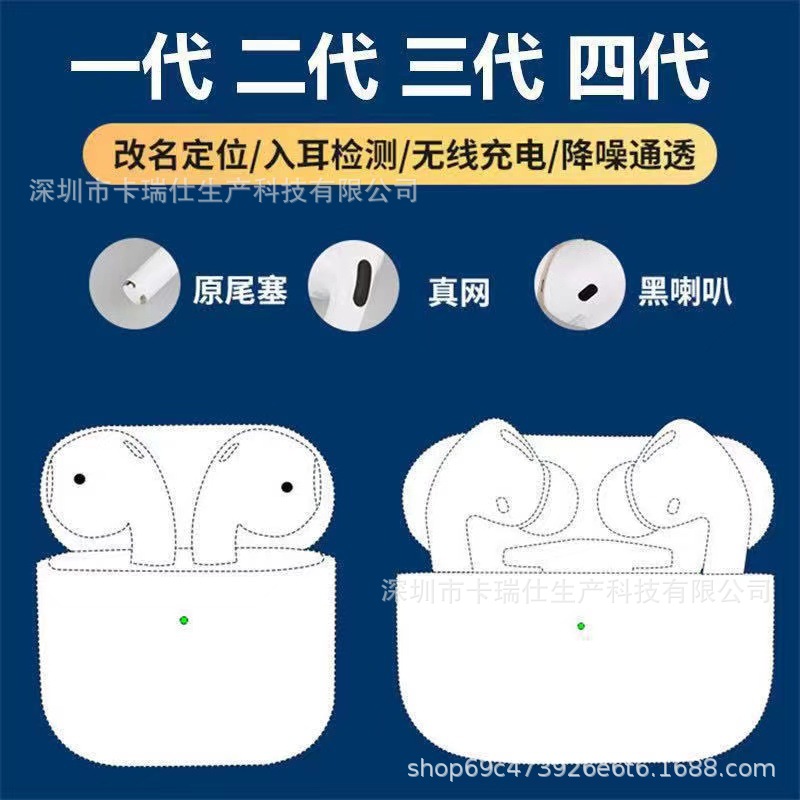 一代 二代 三代 四代

改名定位/入耳检测/无线充电/降噪通透

深圳市卡瑞仕生产科技有限公司

原尾塞 真网 黑喇叭

深圳市卡瑞仕生产科技有限公司

shop69c473926e6t6.1688.com