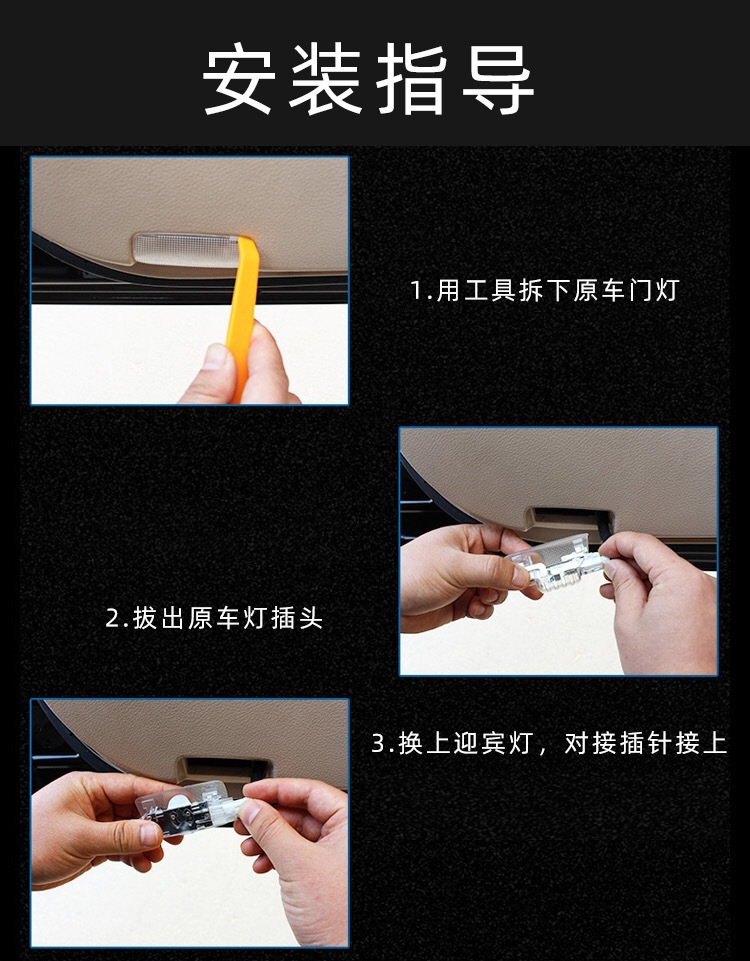 安装指导

1.用工具拆下原车门灯

2.拔出原车灯插头

3.换上迎宾灯，对接插针接上