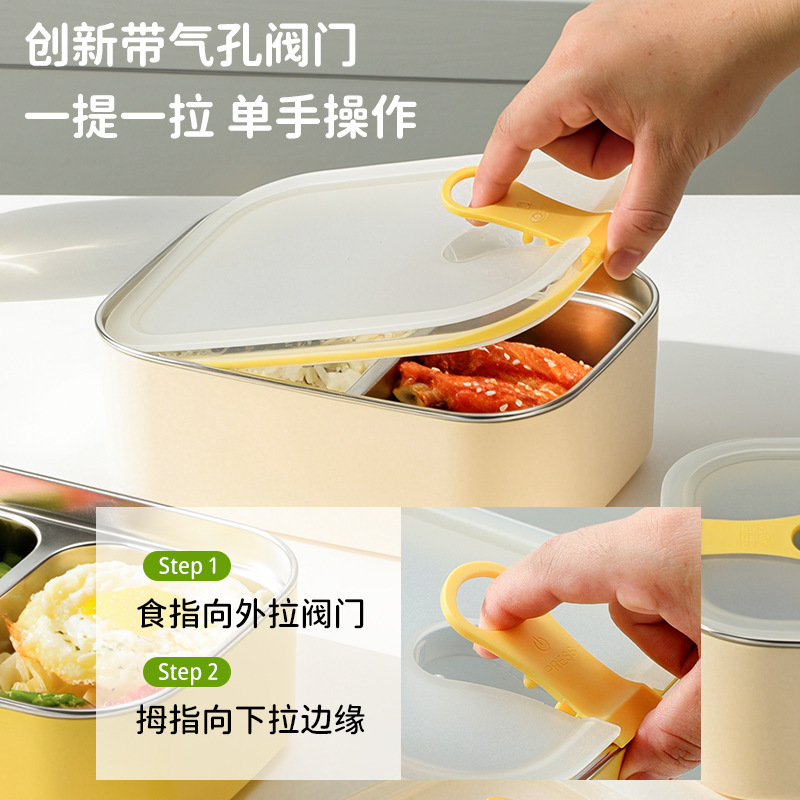 创新带气孔阀门
一提一拉 单手操作

Step 1
食指向外拉阀门

Step 2
拇指向下拉边缘

PRESS