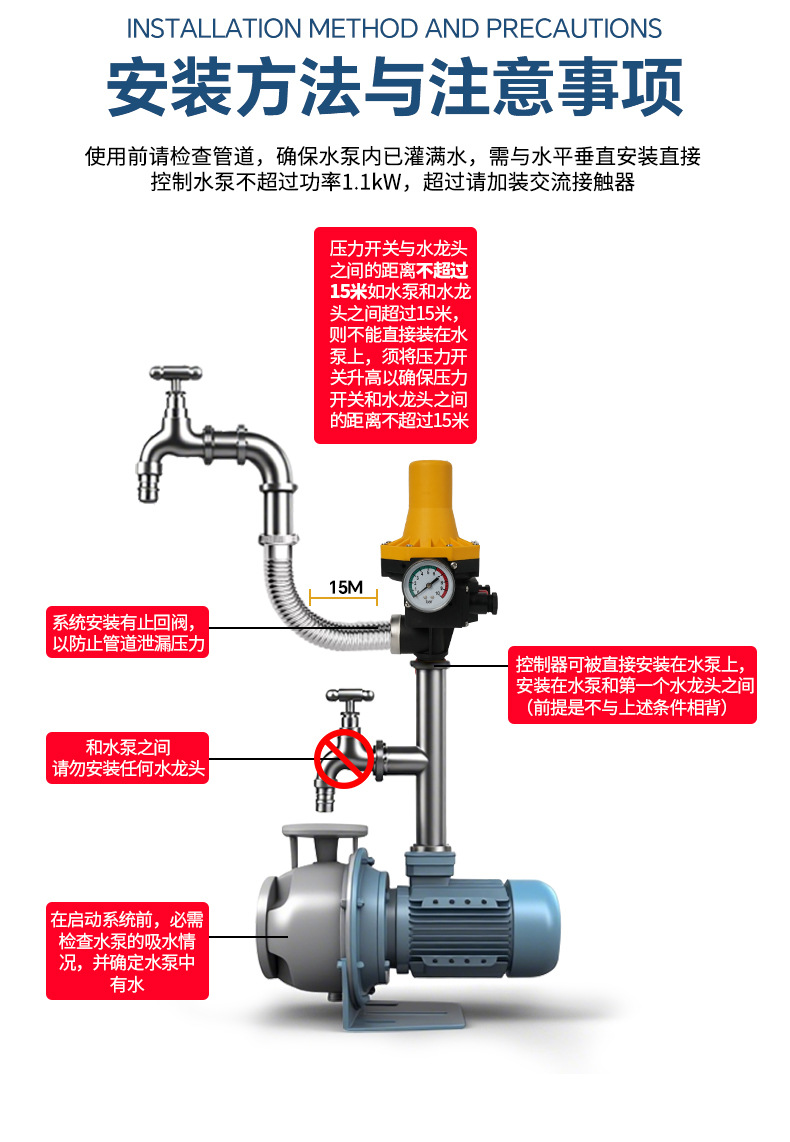 INSTALLATION METHOD AND PRECAUTIONS

安装方法与注意事项

使用前请检查管道，确保水泵内已灌满水，需与水平垂直安装直接控制水泵不超过功率1.1kW，超过请加装交流接触器

压力开关与水龙头之间的距离不超过15米如水泵和水龙头之间超过15米，则不能直接装在水泵上，须将压力开关升高以确保压力开关和水龙头之间的距离不超过15米

15M

系统安装有止回阀，以防止管道泄漏压力

控制器可被直接安装在水泵上，安装在水泵和第一个水龙头之间（前提是不与上述条件相背）

和水泵之间请勿安装任何水龙头

在启动系统前，必需检查水泵的吸水情况，并确定水泵中有水