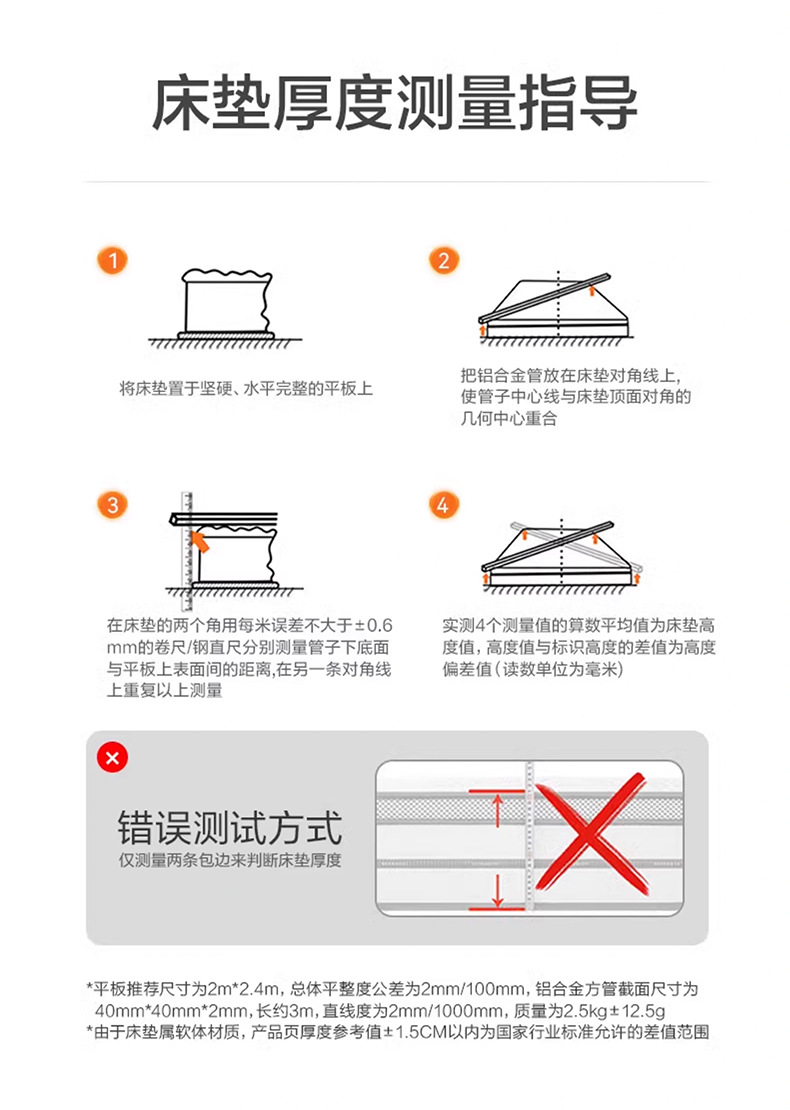 床垫厚度测量指导

1
将床垫置于坚硬、水平完整的平板上

2
把铝合金管放在床垫对角线上，使管子中心线与床垫顶面对角的几何中心重合

3
在床垫的两个角用每米误差不大于±0.6mm的卷尺/钢直尺分别测量管子下底面与平板上表面间的距离，在另一条对角线上重复以上测量

4
实测4个测量值的算数平均值为床垫高度值，高度值与标识高度的差值为高度偏差值（读数单位为毫米）

错误测试方式
仅测量两条包边来判断床垫厚度

*平板推荐尺寸为2m*2.4m，总体平整度公差为2mm/100mm，铝合金方管截面尺寸为40mm*40mm*2mm，长约3m，直线度为2mm/1000mm，质量为2.5kg±12.5g
*由于床垫属软体材质，产品页厚度参考值±1.5CM以内为国家行业标准允许的差值范围