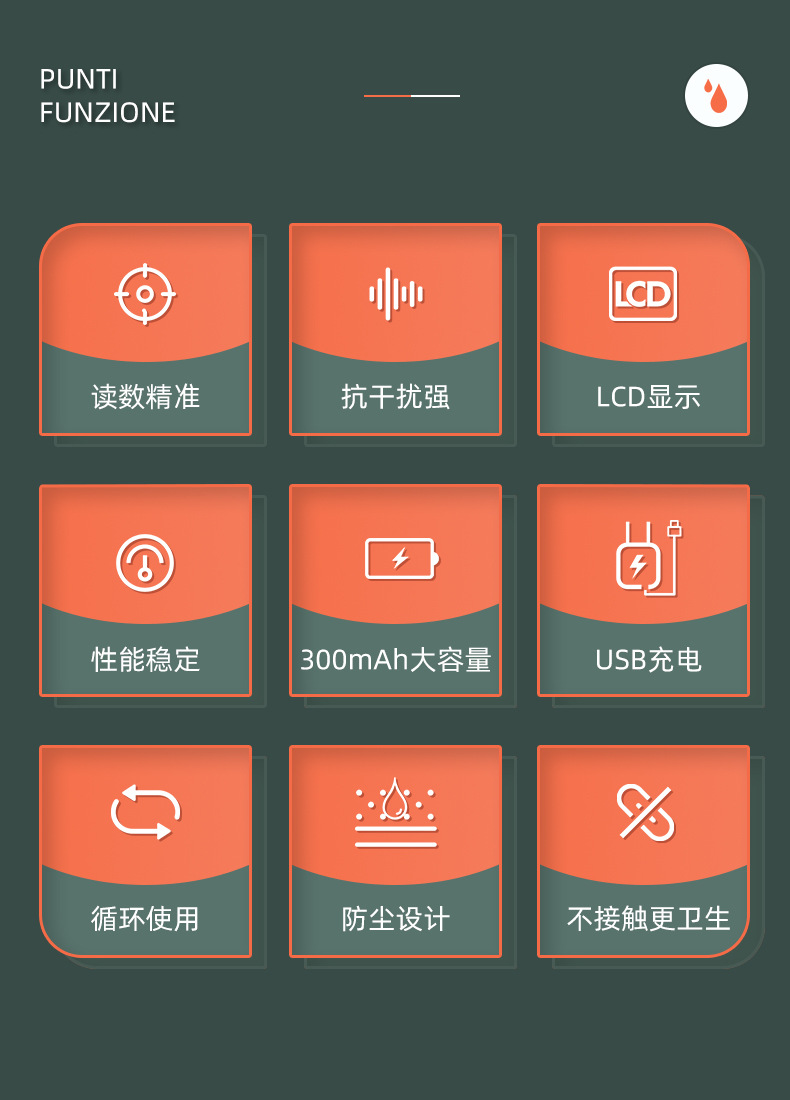 PUNTI
FUNZIONE

LCD

读数精准

抗干扰强

LCD显示

性能稳定

300mAh大容量

USB充电

循环使用

防尘设计

不接触更卫生