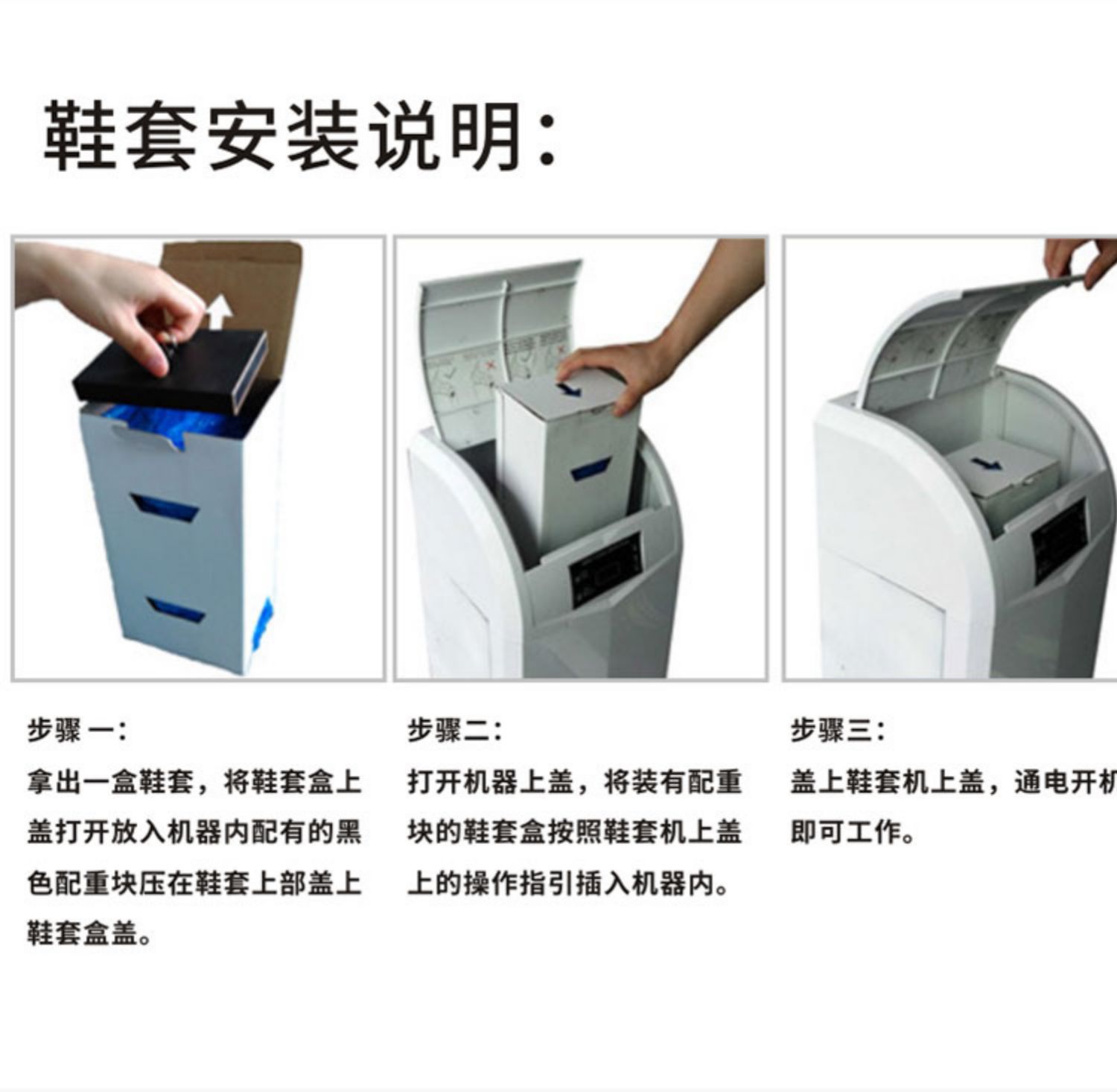 鞋套安装说明:

步骤 一:

拿出一盒鞋套，将鞋套盒上盖打开放入机器内配有的黑色配重块压在鞋套上部盖上鞋套盒盖。

步骤二:

打开机器上盖，将装有配重块的鞋套盒按照鞋套机上盖上的操作指引插入机器内。

步骤三:

盖上鞋套机上盖，通电开机即可工作。