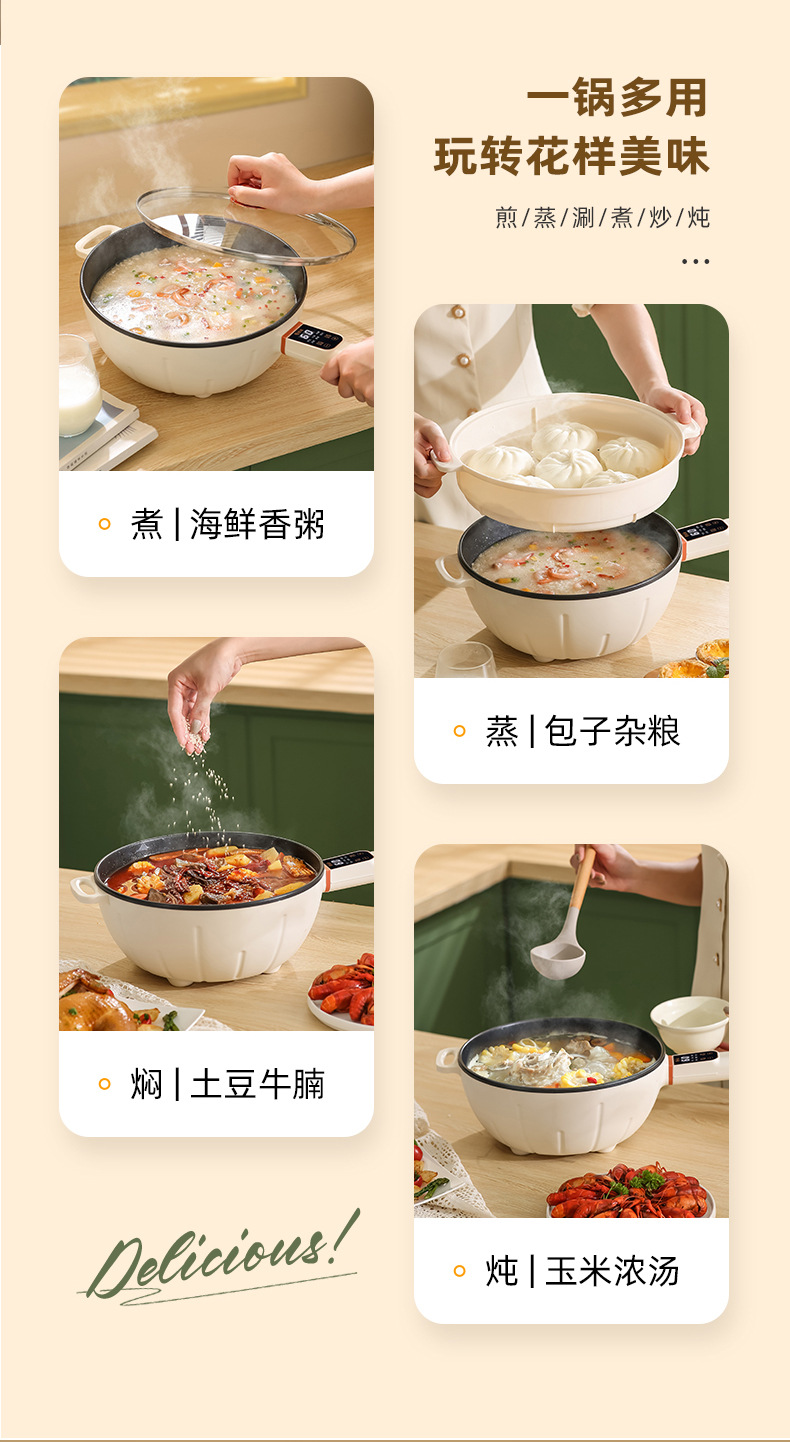 一锅多用
玩转花样美味

煎/蒸/涮/煮/炒/炖

...

煮 | 海鲜香粥

蒸 | 包子杂粮

焖 | 土豆牛腩

炖 | 玉米浓汤

Delicious!