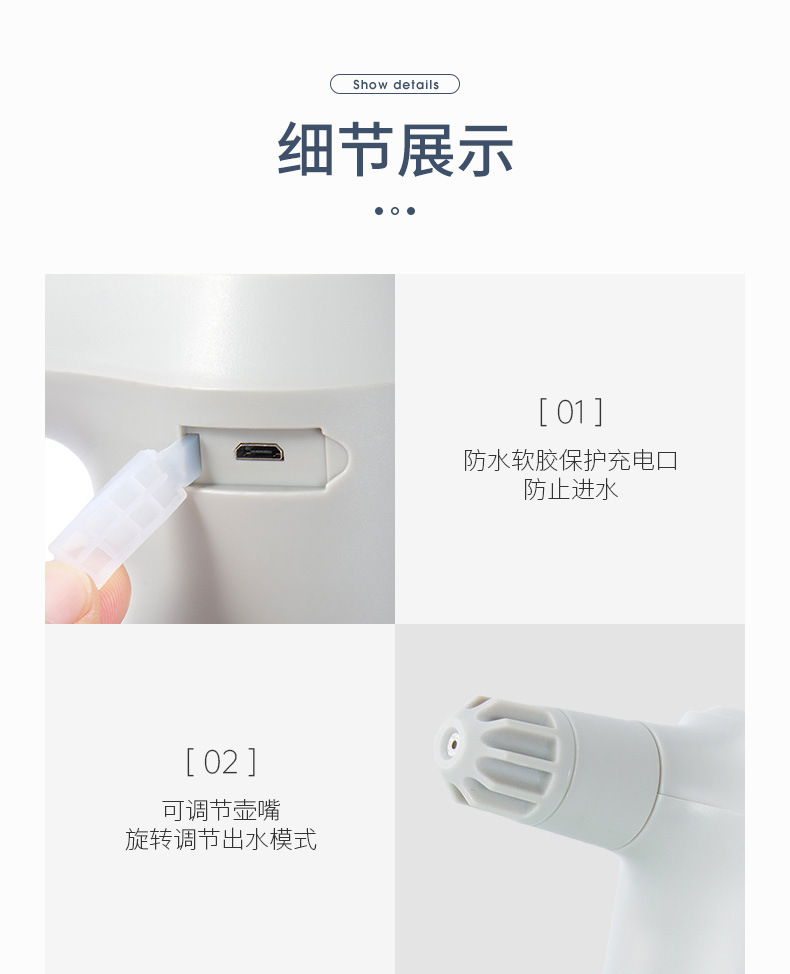 Show details

细节展示

[ 01 ]

防水软胶保护充电口
防止进水

[ 02 ]

可调节壶嘴
旋转调节出水模式