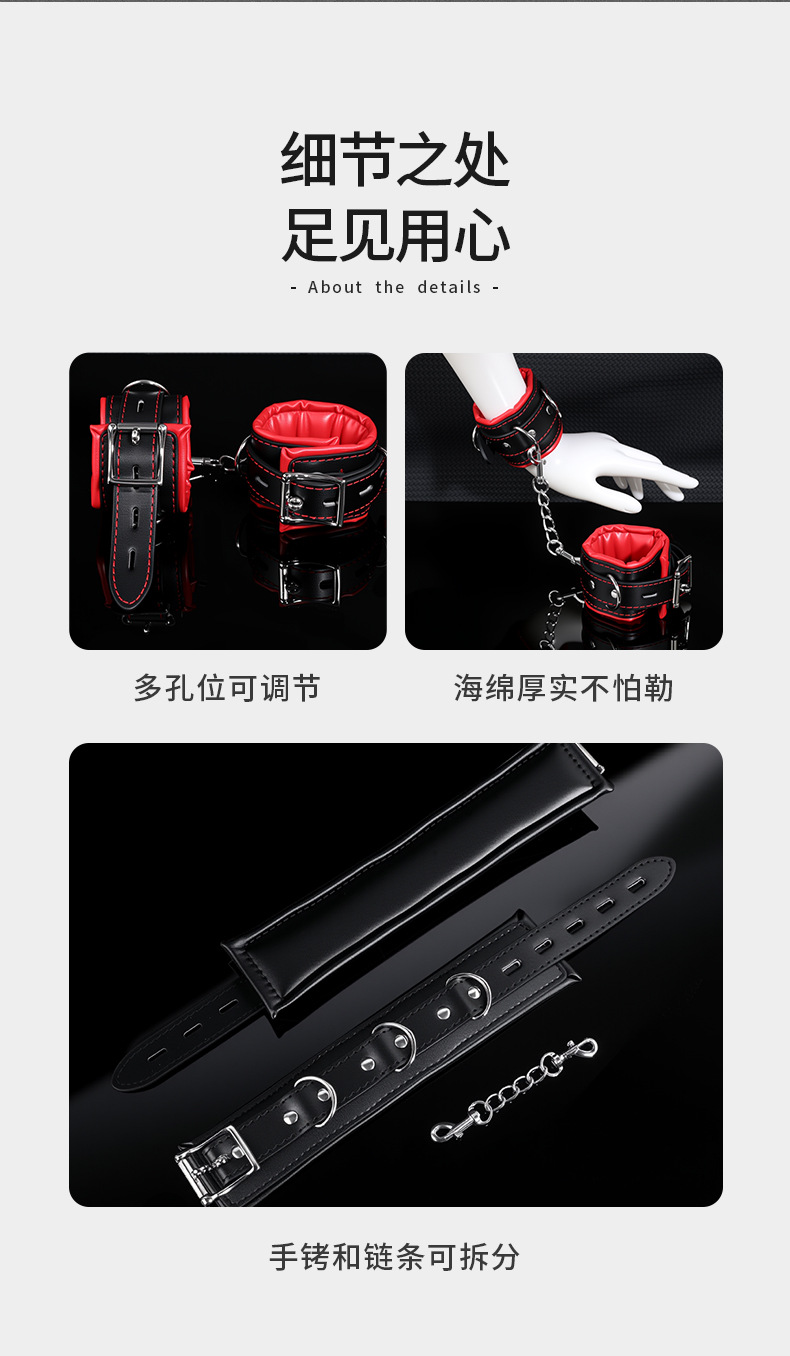 细节之处
足见用心

- About the details -

多孔位可调节

海绵厚实不怕勒

手铐和链条可拆分