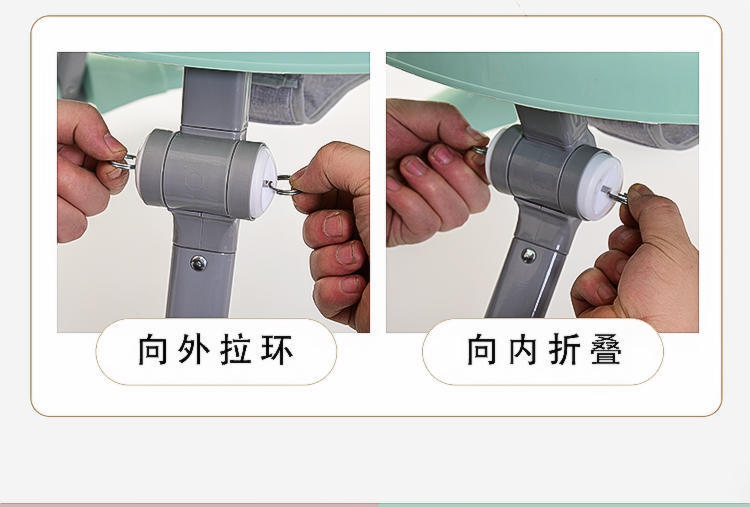 向外拉环

向内折叠