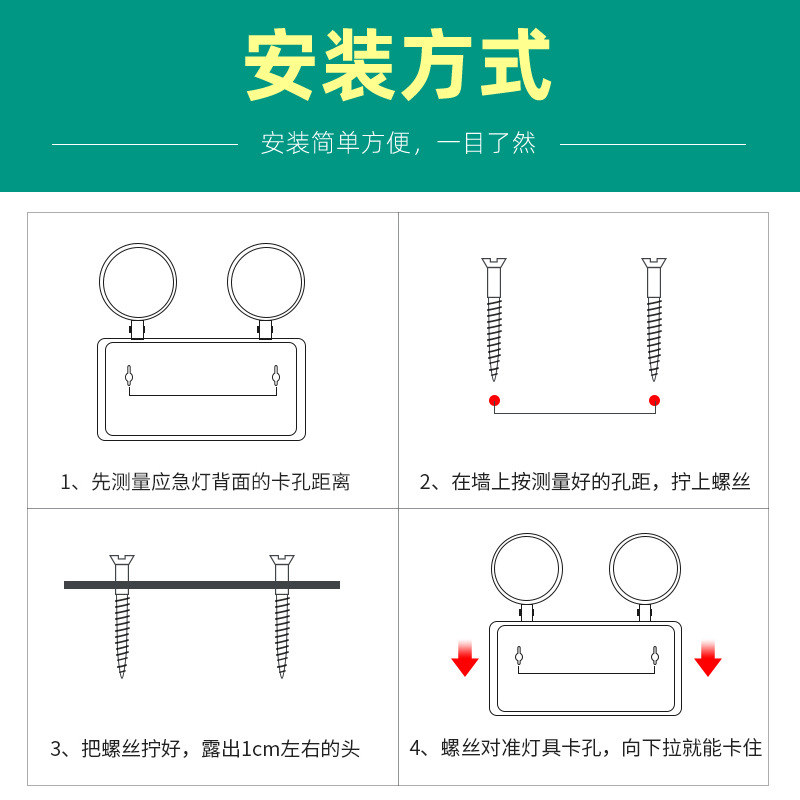 安装方式

安装简单方便，一目了然

1、先测量应急灯背面的卡孔距离

2、在墙上按测量好的孔距，拧上螺丝

3、把螺丝拧好，露出1cm左右的头

4、螺丝对准灯具卡孔，向下拉就能卡住