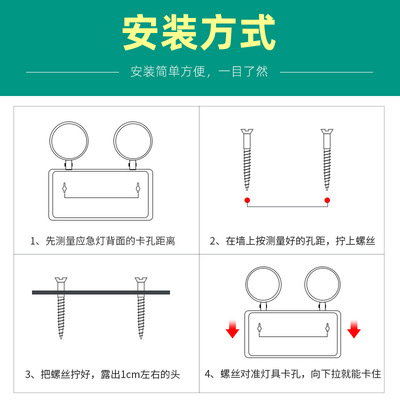 安装方式

安装简单方便，一目了然

1、先测量应急灯背面的卡孔距离

2、在墙上按测量好的孔距，拧上螺丝

3、把螺丝拧好，露出1cm左右的头

4、螺丝对准灯具卡孔，向下拉就能卡住