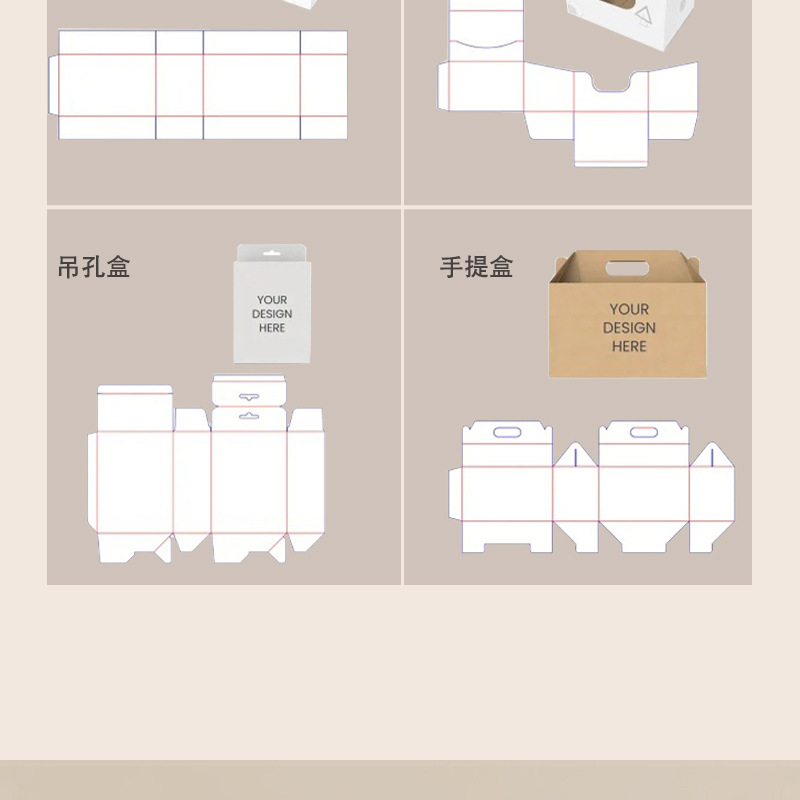 吊孔盒

YOUR DESIGN HERE

手提盒

YOUR DESIGN HERE