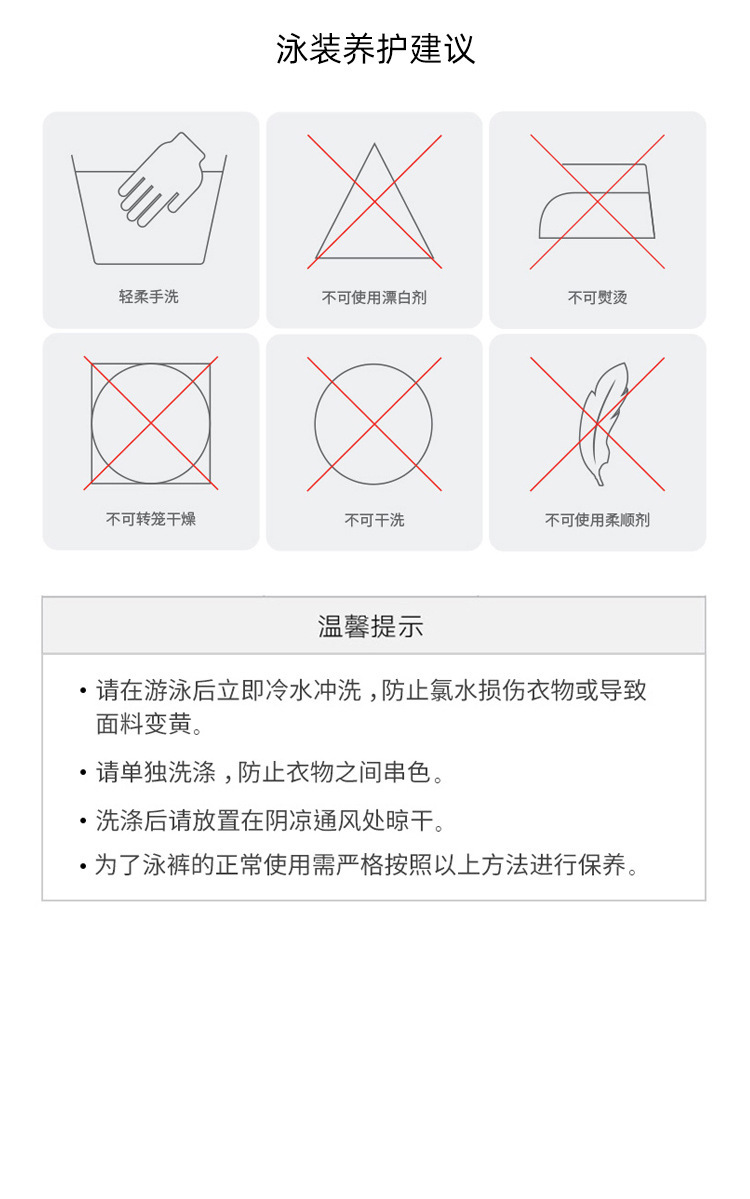 泳装养护建议

轻柔手洗

不可使用漂白剂

不可熨烫

不可转笼干燥

不可干洗

不可使用柔顺剂

温馨提示

• 请在游泳后立即冷水冲洗，防止氯水损伤衣物或导致面料变黄。

• 请单独洗涤，防止衣物之间串色。

• 洗涤后请放置在阴凉通风处晾干。

• 为了泳裤的正常使用需严格按照以上方法进行保养。