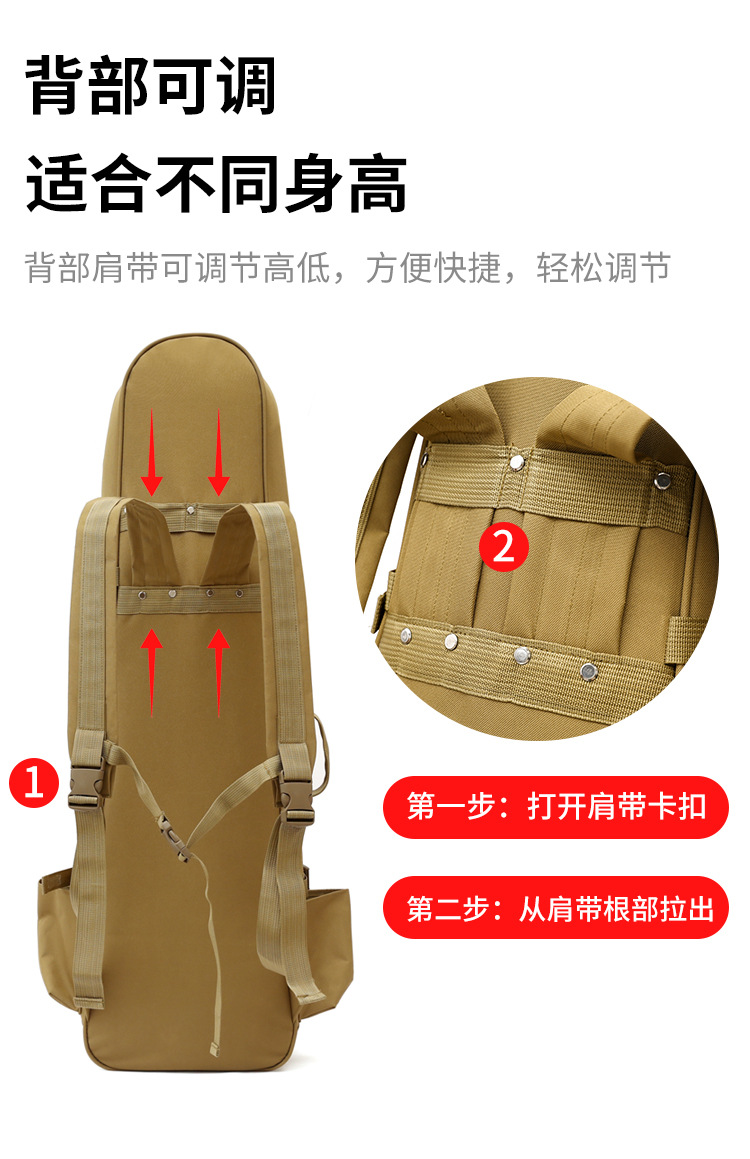 背部可调
适合不同身高

背部肩带可调节高低，方便快捷，轻松调节

2

1

第一步：打开肩带卡扣

第二步：从肩带根部拉出