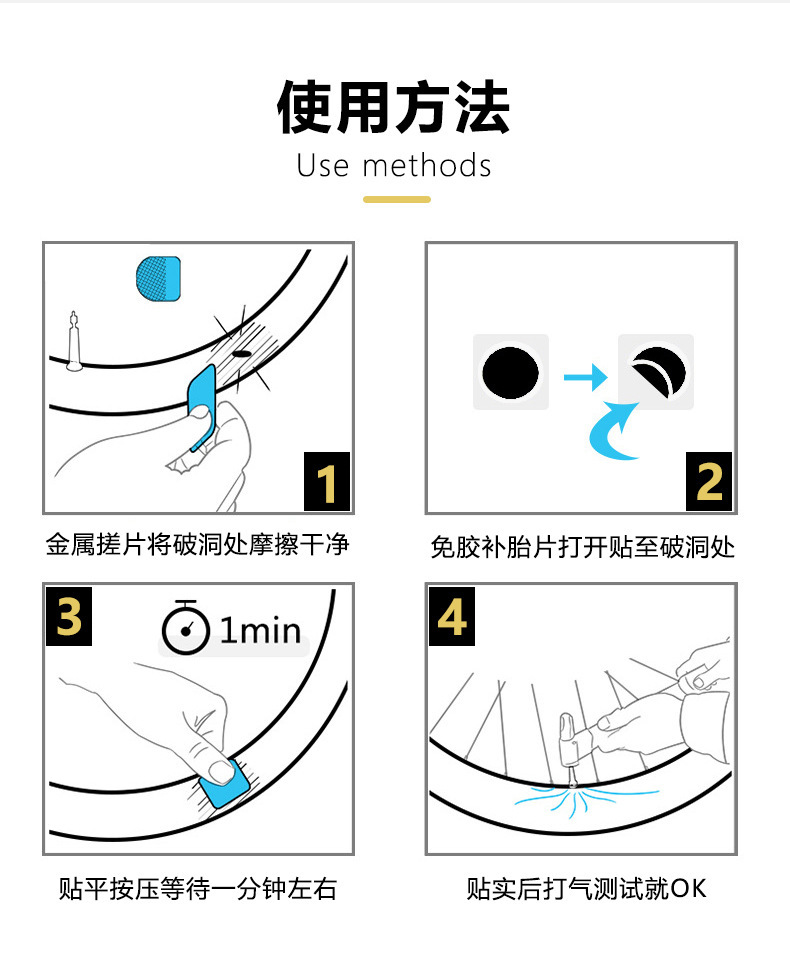 使用方法
Use methods

1
金属搓片将破洞处摩擦干净

2
免胶补胎片打开贴至破洞处

3
1min
贴平按压等待一分钟左右

4
贴实后打气测试就OK