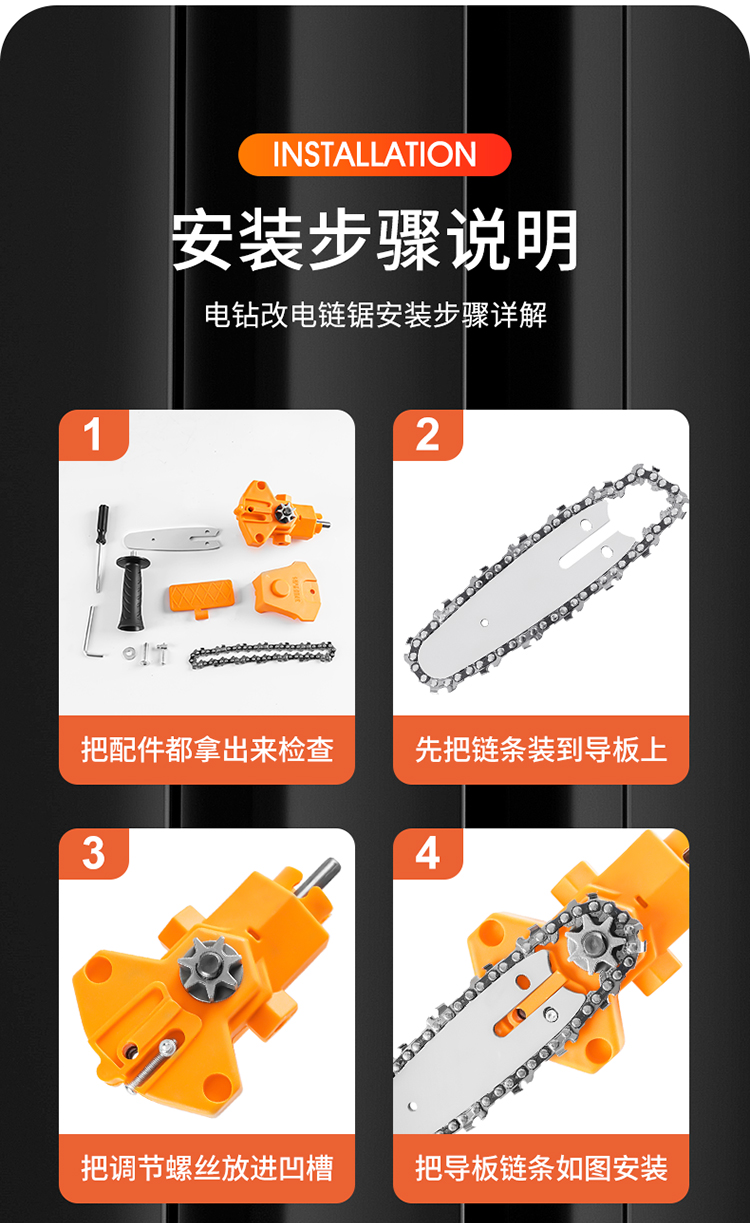 INSTALLATION

安装步骤说明

电钻改电链锯安装步骤详解

1

把配件都拿出来检查

2

先把链条装到导板上

3

把调节螺丝放进凹槽

4

把导板链条如图安装