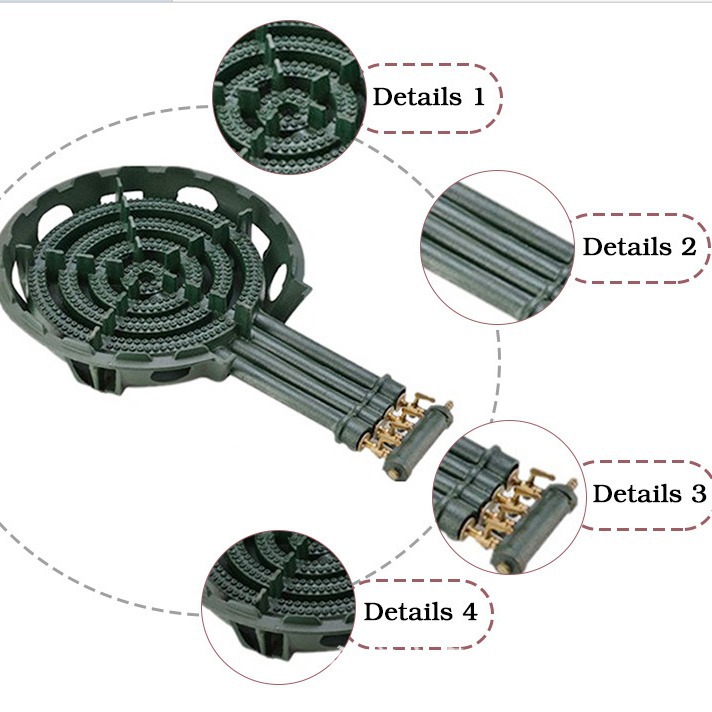 Details 1

Details 2

Details 3

Details 4