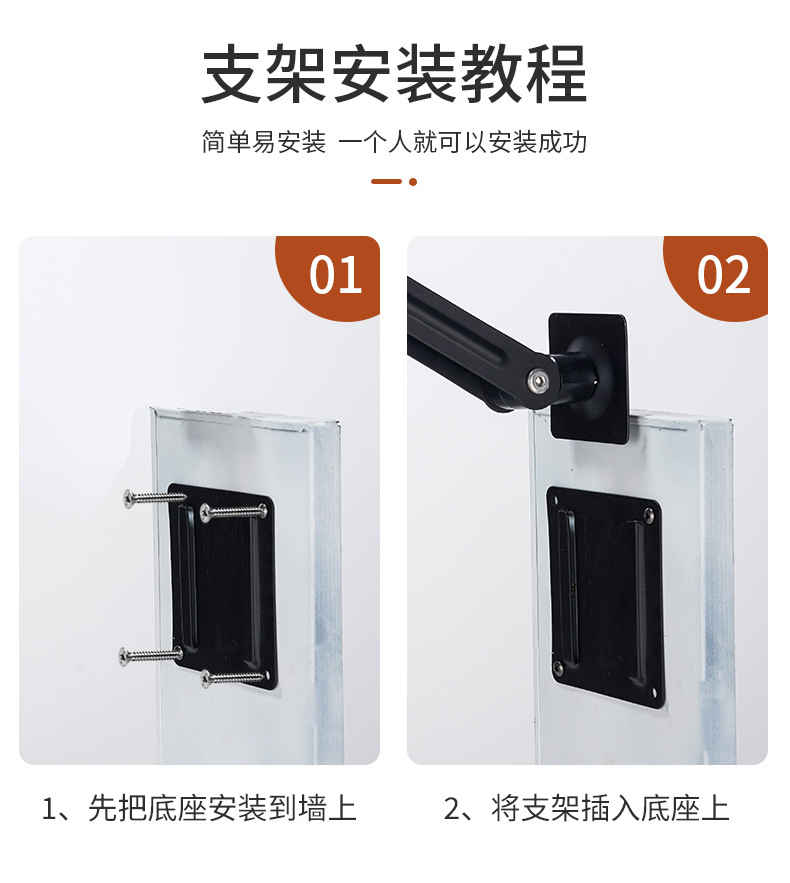 支架安装教程

简单易安装 一个人就可以安装成功

01

02

1、先把底座安装到墙上

2、将支架插入底座上