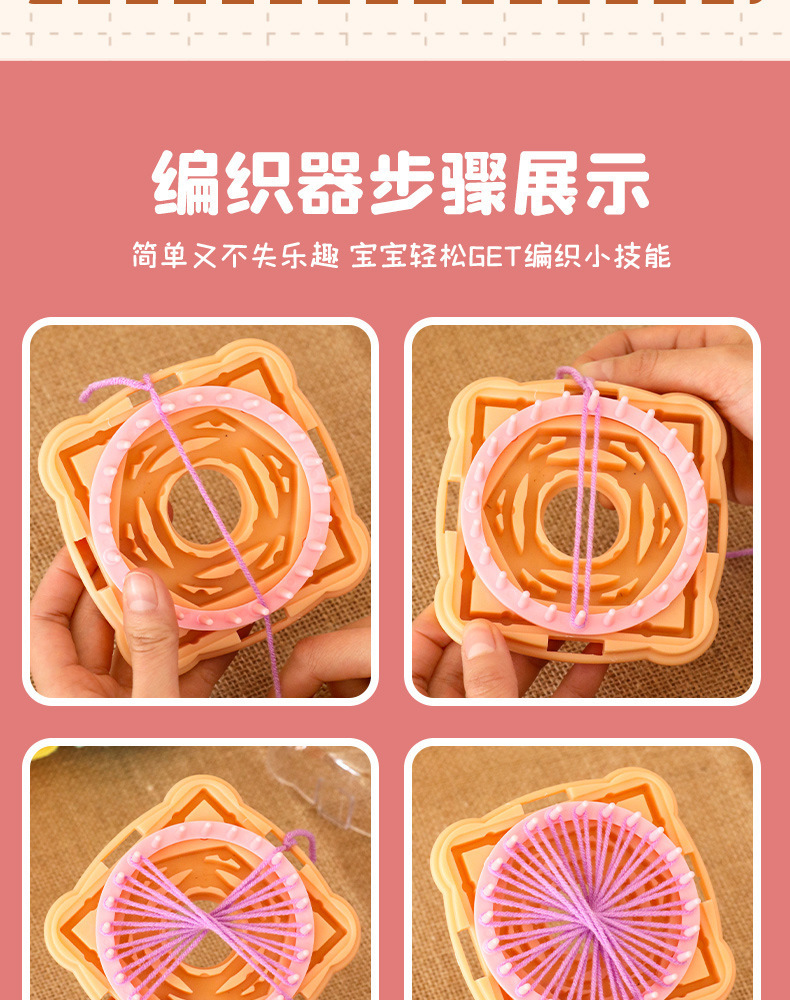 编织器步骤展示

简单又不失乐趣 宝宝轻松GET编织小技能