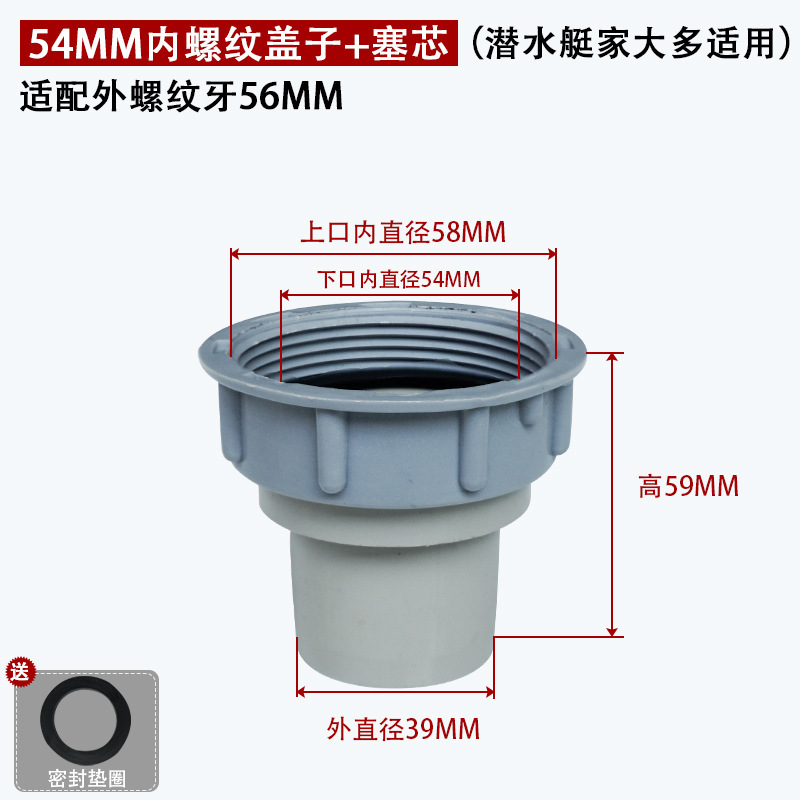 54MM内螺纹盖子+塞芯（潜水艇家大多适用）
适配外螺纹牙56MM

上口内直径58MM
下口内直径54MM
高59MM
外直径39MM

送
密封垫圈