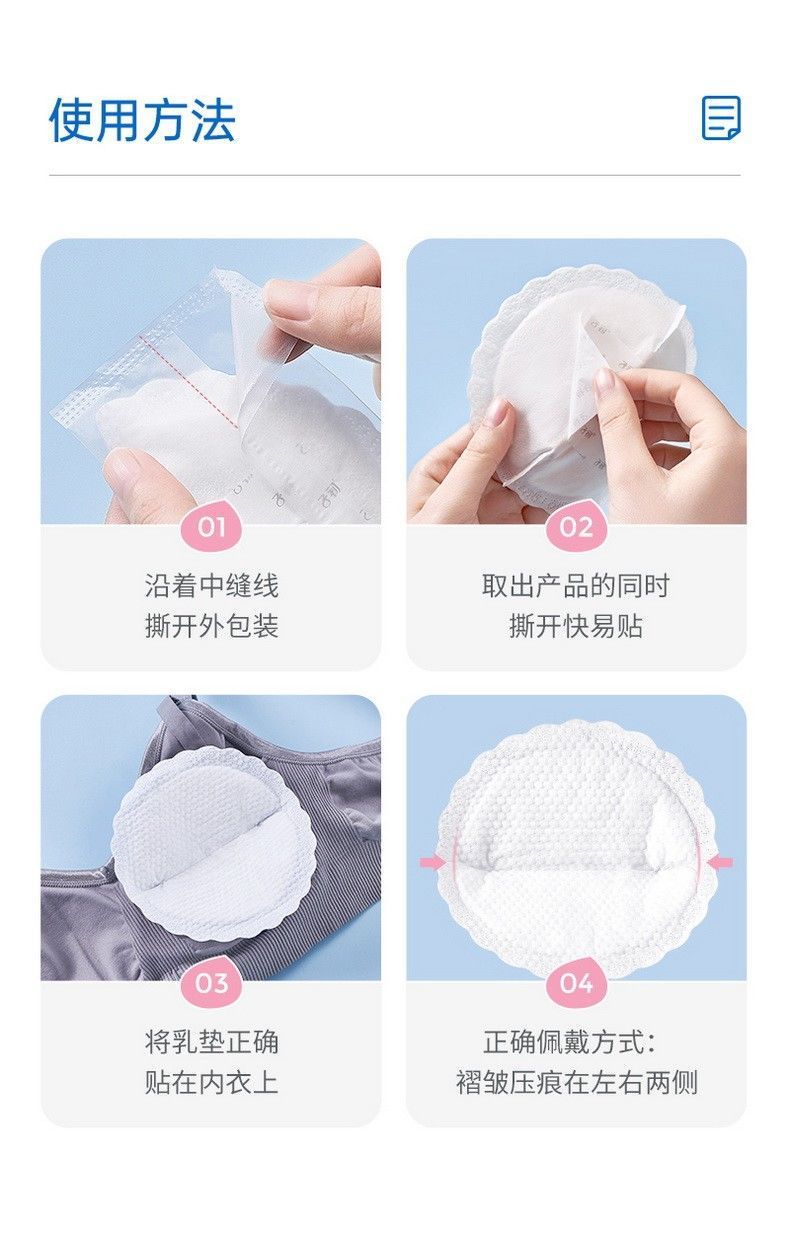 使用方法

01
沿着中缝线
撕开外包装

02
取出产品的同时
撕开快易贴

03
将乳垫正确
贴在内衣上

04
正确佩戴方式：
褶皱压痕在左右两侧