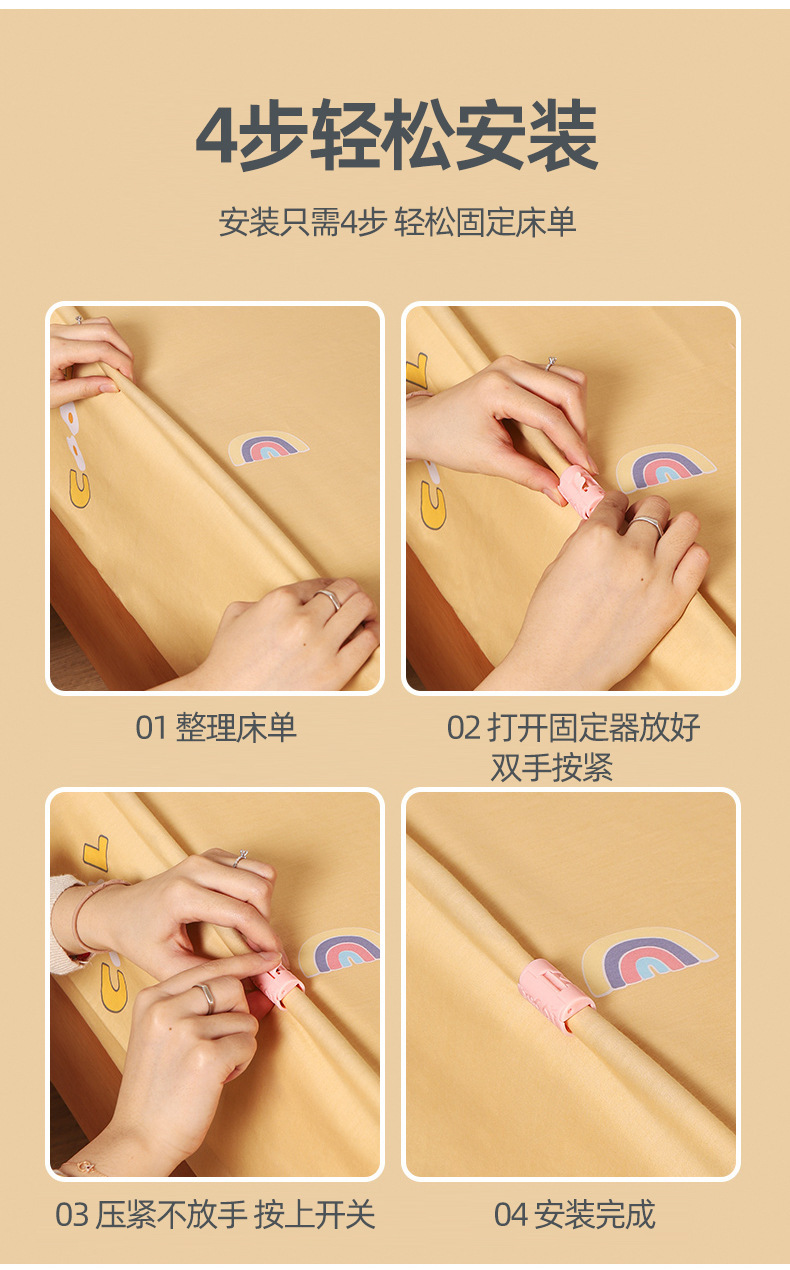 4步轻松安装

安装只需4步 轻松固定床单

01 整理床单

02 打开固定器放好
双手按紧

03 压紧不放手 按上开关

04 安装完成