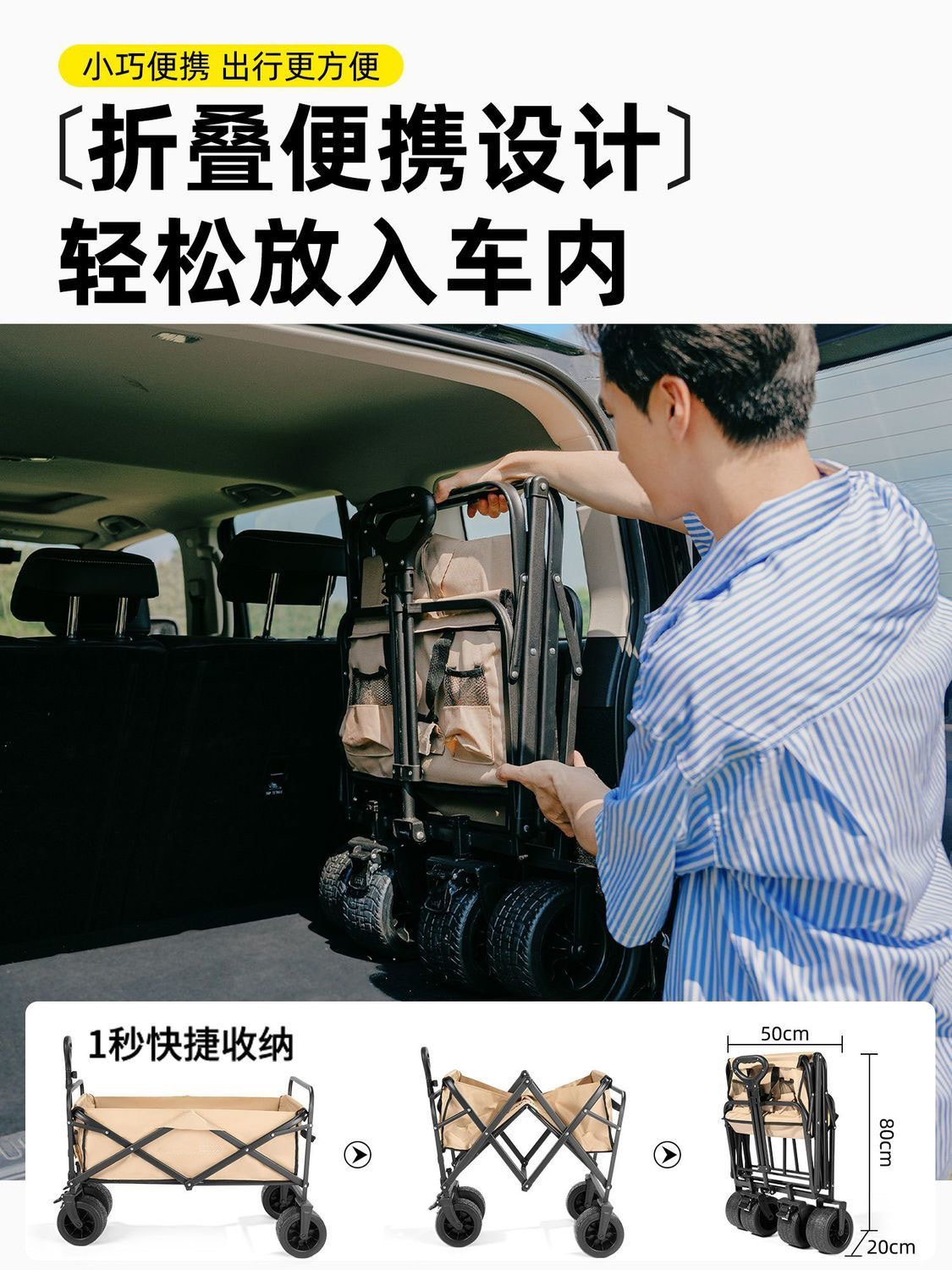 小巧便携 出行更方便

〔折叠便携设计〕
轻松放入车内

1秒快捷收纳

50cm

80cm

20cm