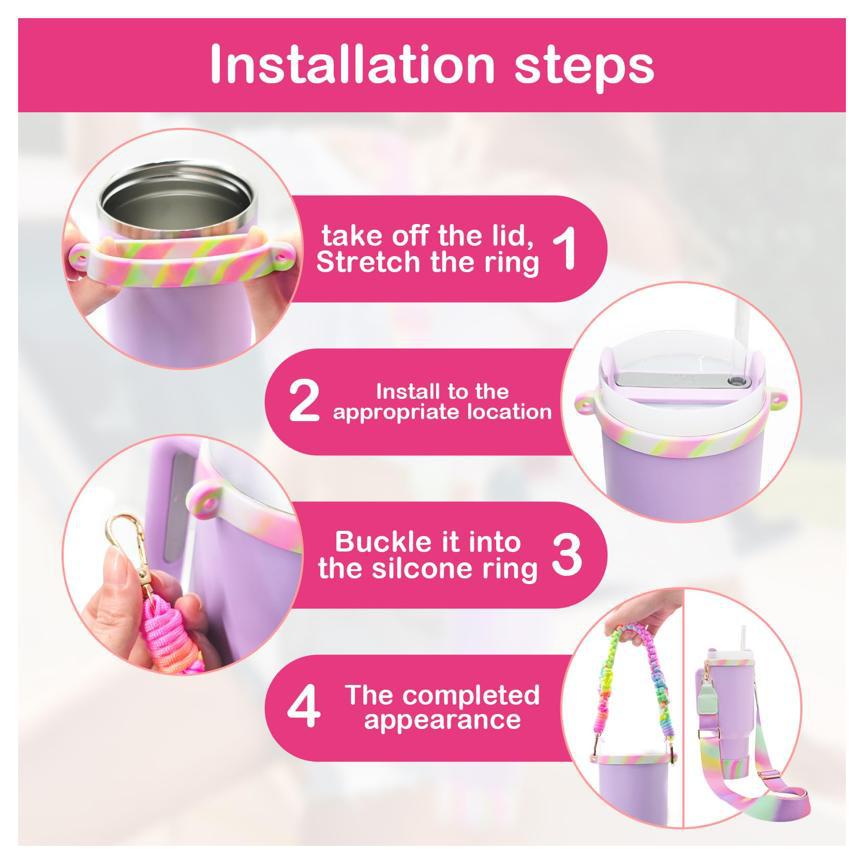 Installation steps

take off the lid, Stretch the ring 1

2 Install to the appropriate location

Buckle it into the silcone ring 3

4 The completed appearance