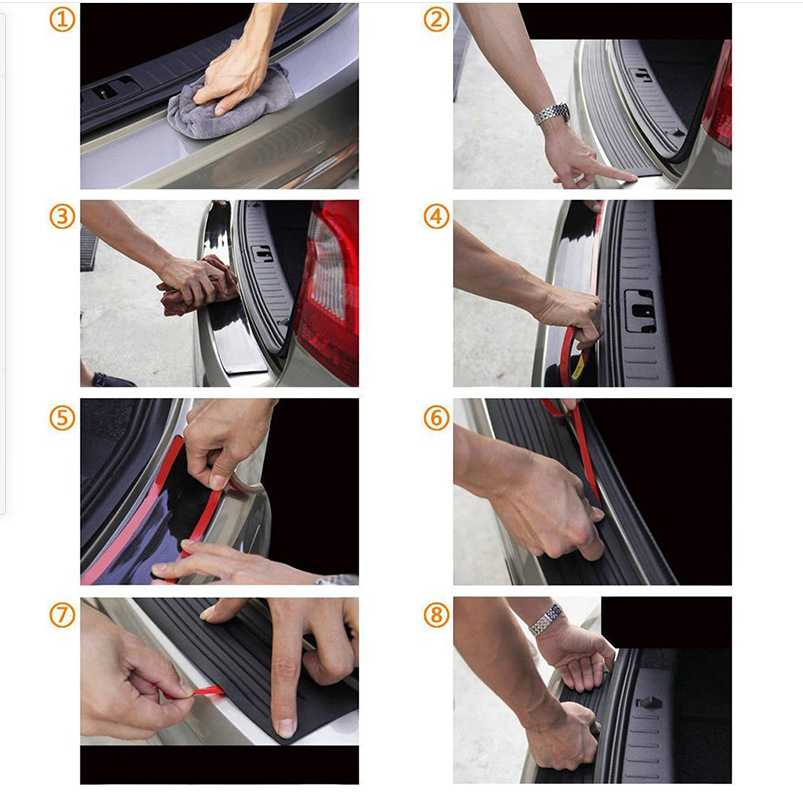 ①
②
③
④
⑤
⑥
⑦
⑧