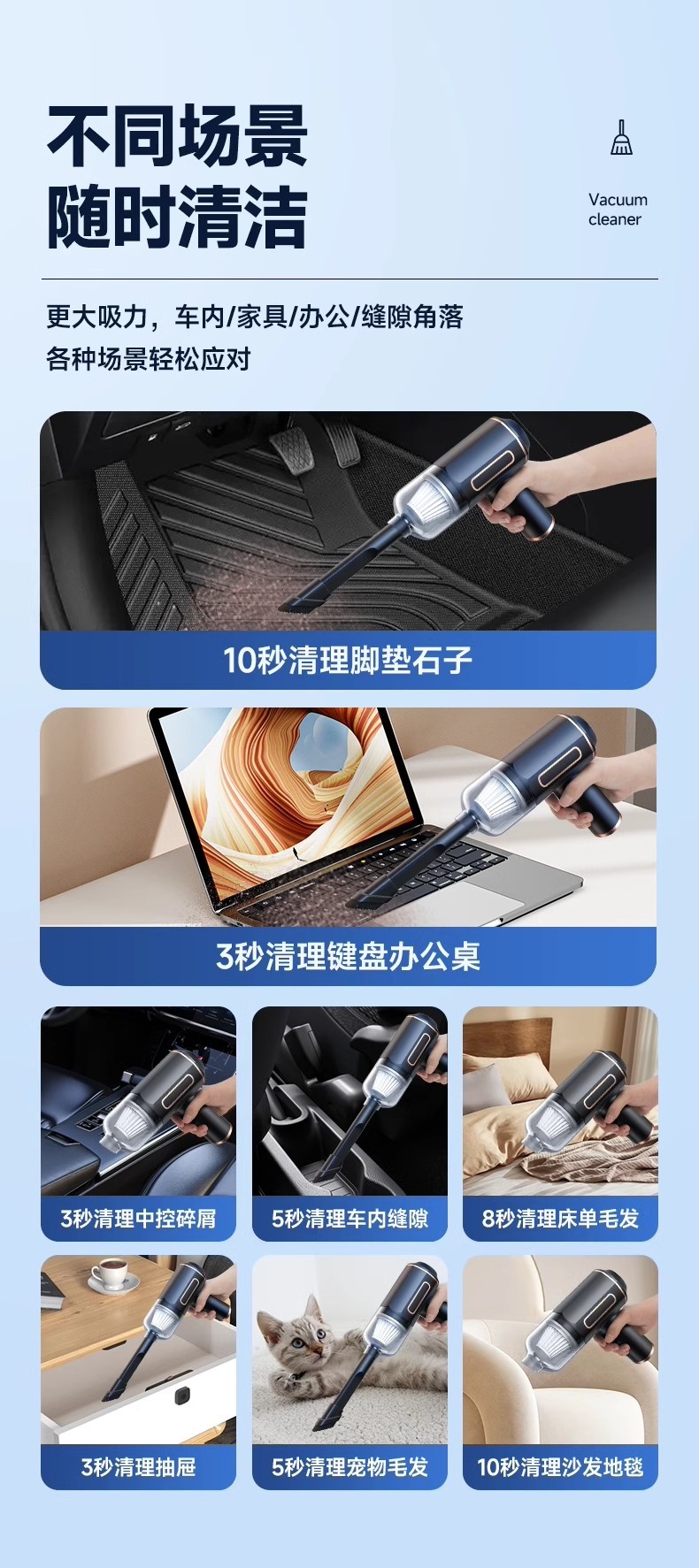 不同场景
随时清洁

Vacuum cleaner

更大吸力，车内/家具/办公/缝隙角落
各种场景轻松应对

10秒清理脚垫石子

3秒清理键盘办公桌

3秒清理中控碎屑

5秒清理车内缝隙

8秒清理床单毛发

3秒清理抽屉

5秒清理宠物毛发

10秒清理沙发地毯