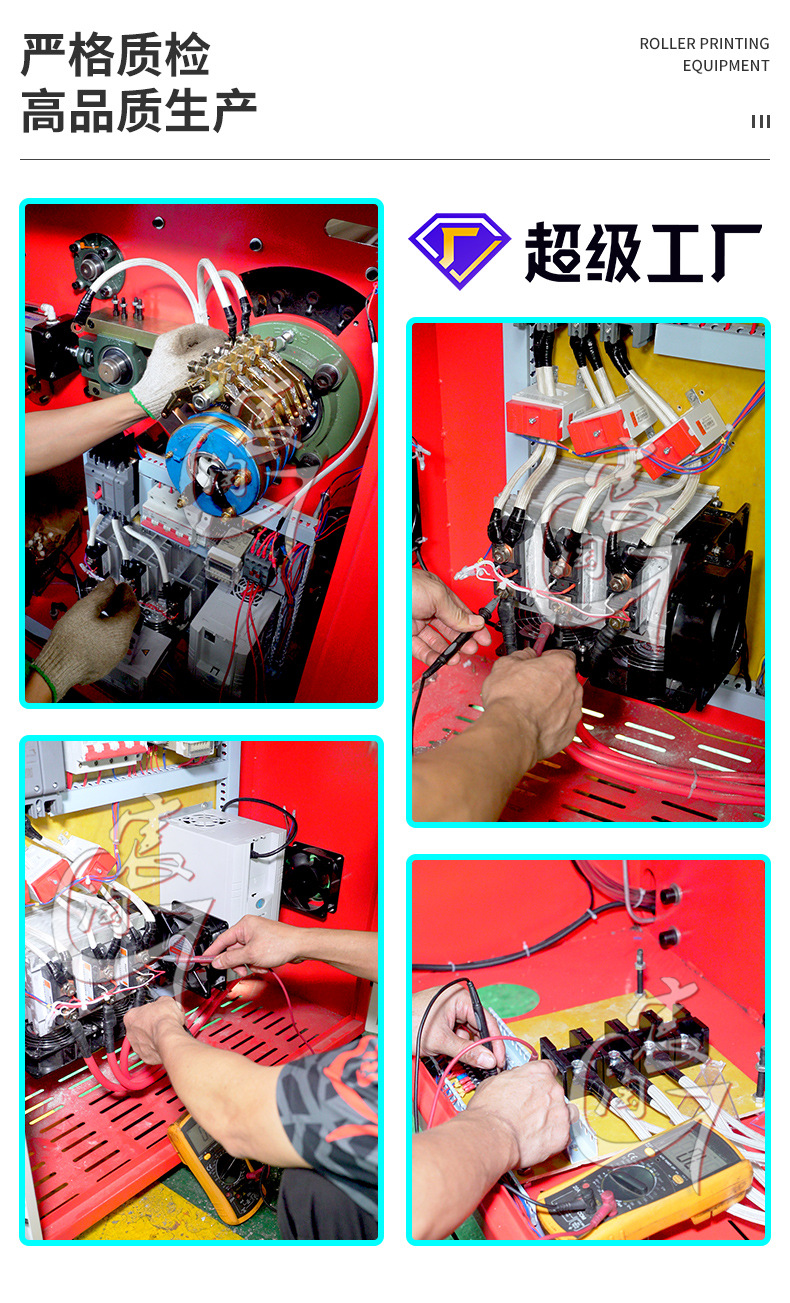 严格质检
高品质生产

ROLLER PRINTING
EQUIPMENT

超级工厂