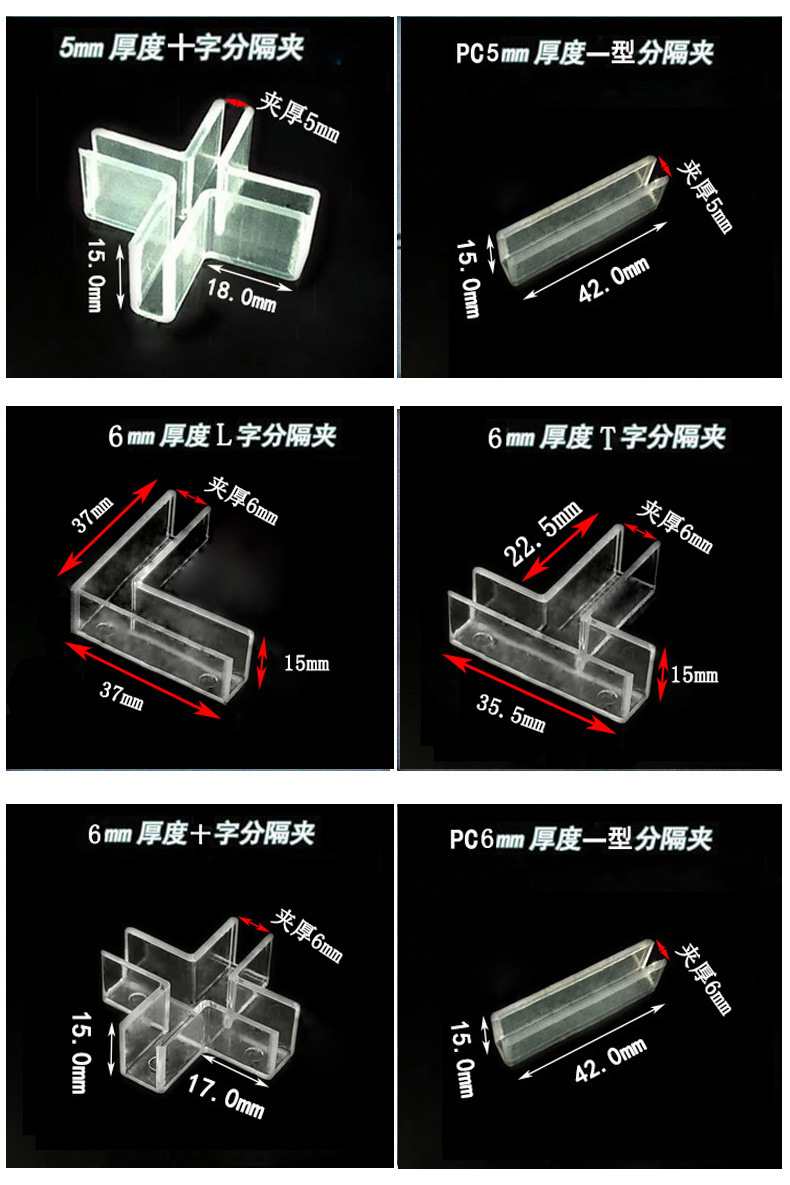 5mm 厚度十字分隔夹

夹厚5mm

15.0mm

18.0mm

PC5mm 厚度一型分隔夹

夹厚5mm

15.0mm

42.0mm

6mm 厚度L字分隔夹

37mm

夹厚6mm

15mm

37mm

6mm 厚度T字分隔夹

22.5mm

夹厚6mm

15mm

35.5mm

6mm 厚度十字分隔夹

夹厚6mm

15.0mm

17.0mm

PC6mm 厚度一型分隔夹

夹厚6mm

15.0mm

42.0mm