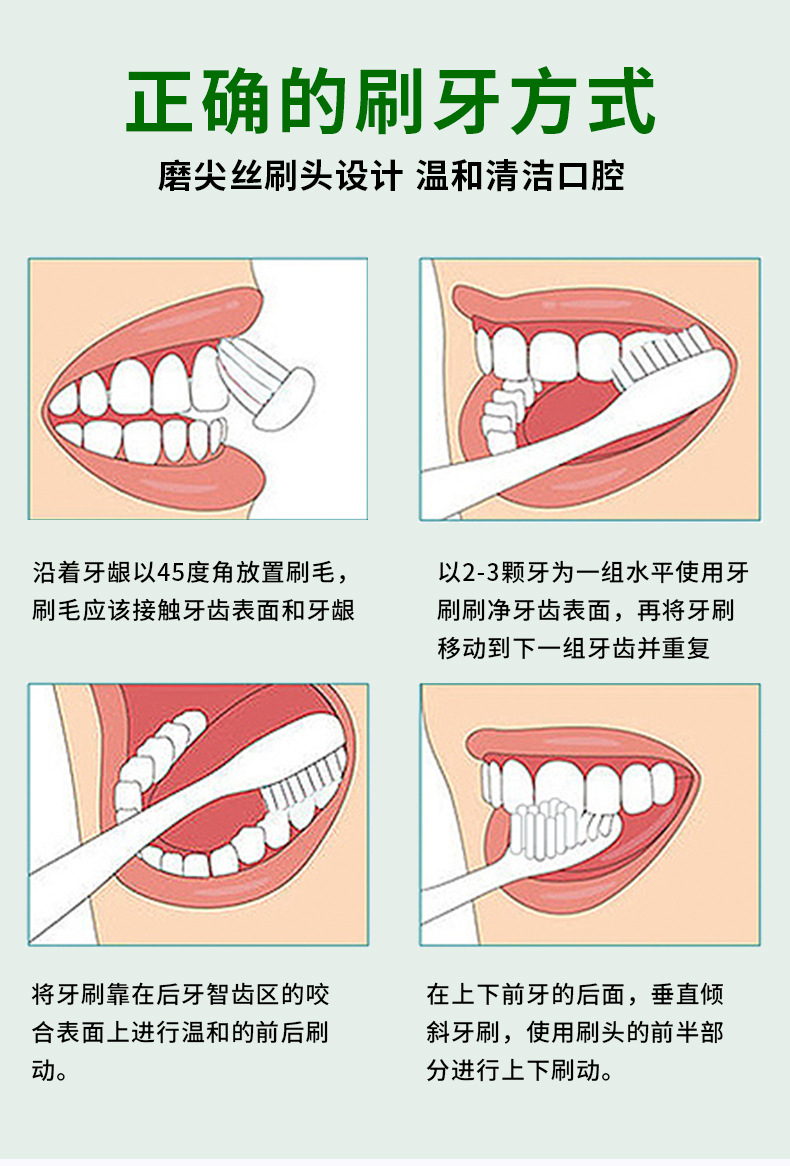 正确的刷牙方式

磨尖丝刷头设计 温和清洁口腔

沿着牙龈以45度角放置刷毛，刷毛应该接触牙齿表面和牙龈

以2-3颗牙为一组水平使用牙刷刷净牙齿表面，再将牙刷移动到下一组牙齿并重复

将牙刷靠在后牙智齿区的咬合表面上进行温和的前后刷动。

在上下前牙的后面，垂直倾斜牙刷，使用刷头的前半部分进行上下刷动。