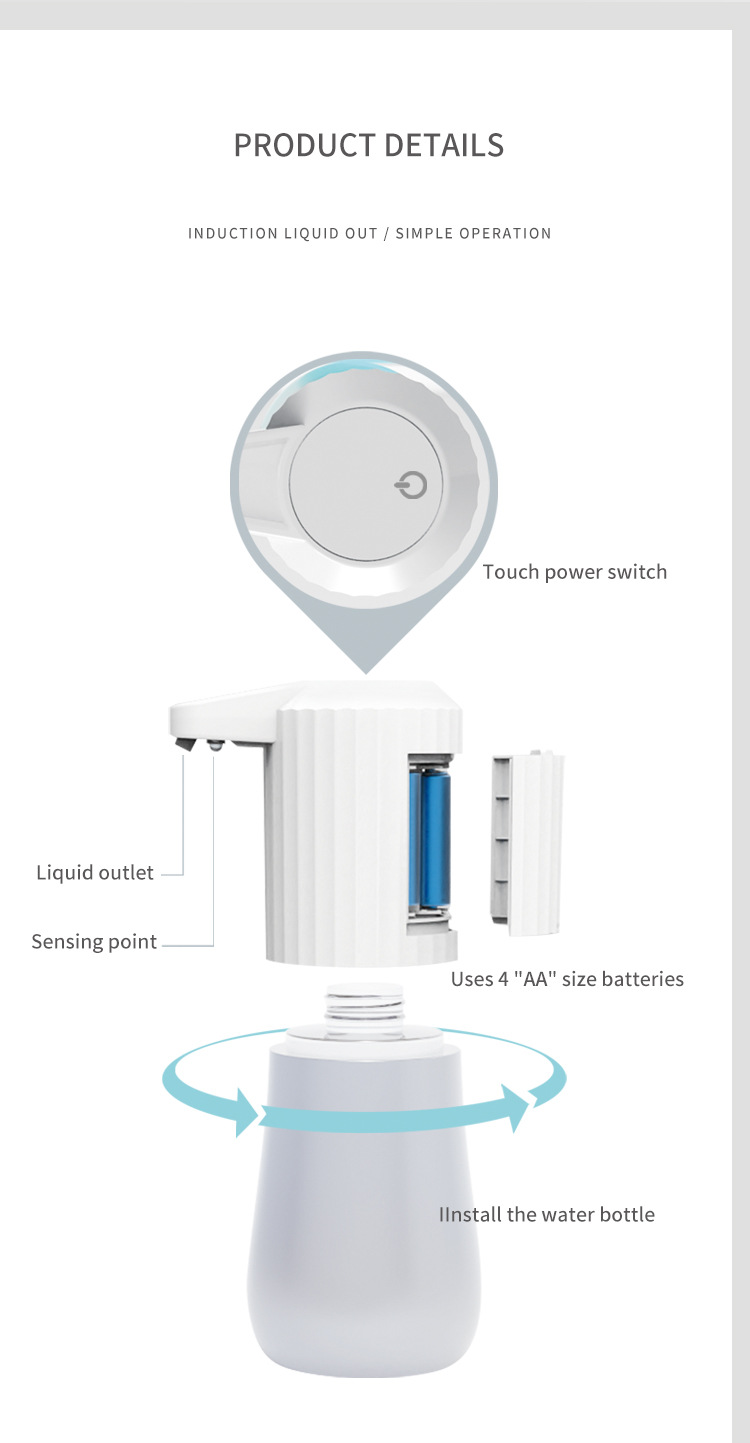 PRODUCT DETAILS

INDUCTION LIQUID OUT / SIMPLE OPERATION

Touch power switch

Liquid outlet

Sensing point

Uses 4 "AA" size batteries

IInstall the water bottle