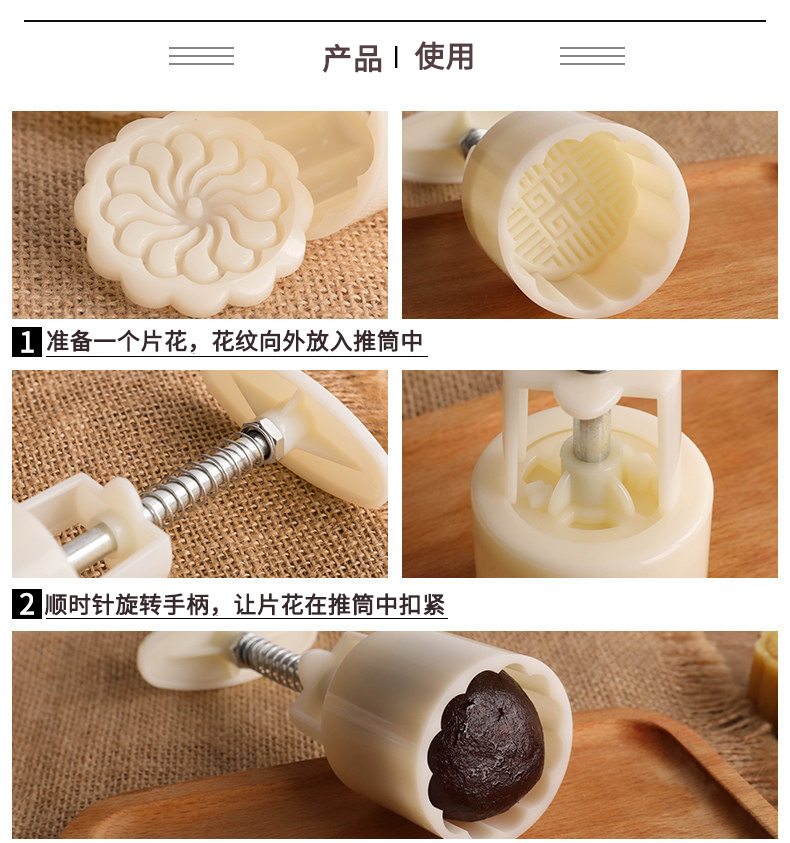 产品 | 使用

1 准备一个片花，花纹向外放入推筒中

2 顺时针旋转手柄，让片花在推筒中扣紧