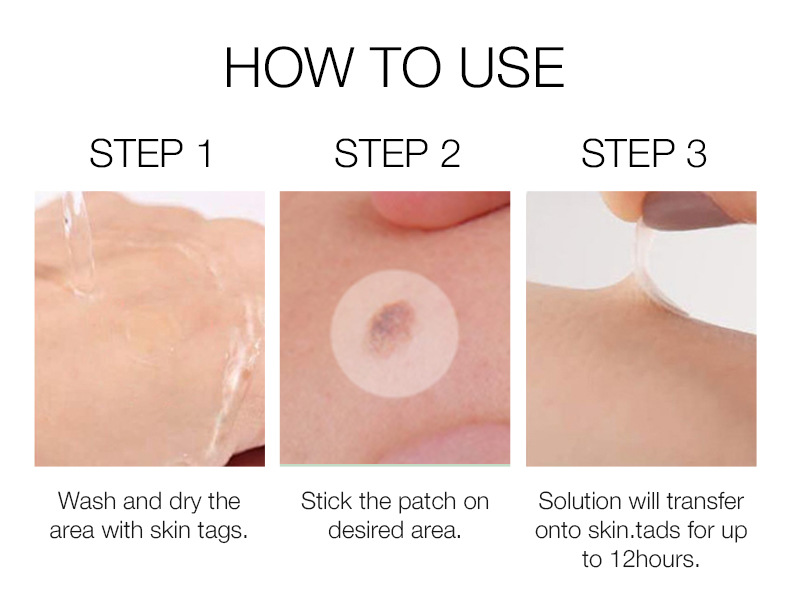 HOW TO USE

STEP 1

Wash and dry the area with skin tags.

STEP 2

Stick the patch on desired area.

STEP 3

Solution will transfer onto skin.tads for up to 12hours.