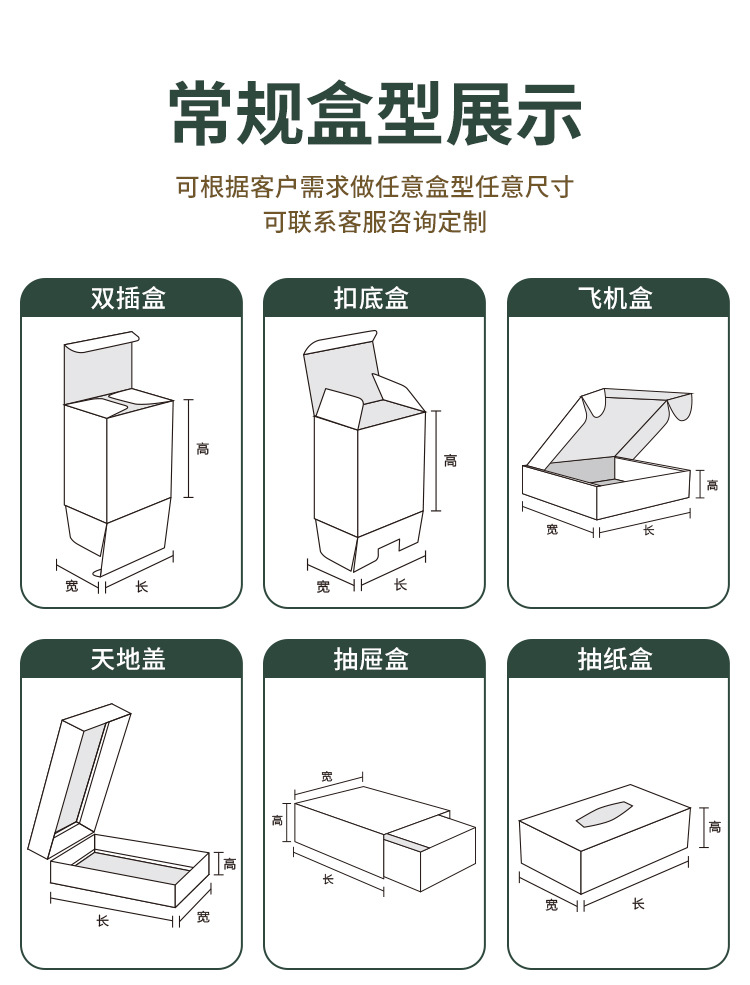 常规盒型展示

可根据客户需求做任意盒型任意尺寸
可联系客服咨询定制

双插盒
高
宽
长

扣底盒
高
宽
长

飞机盒
高
宽
长

天地盖
高
长
宽

抽屉盒
宽
高
长

抽纸盒
高
宽
长