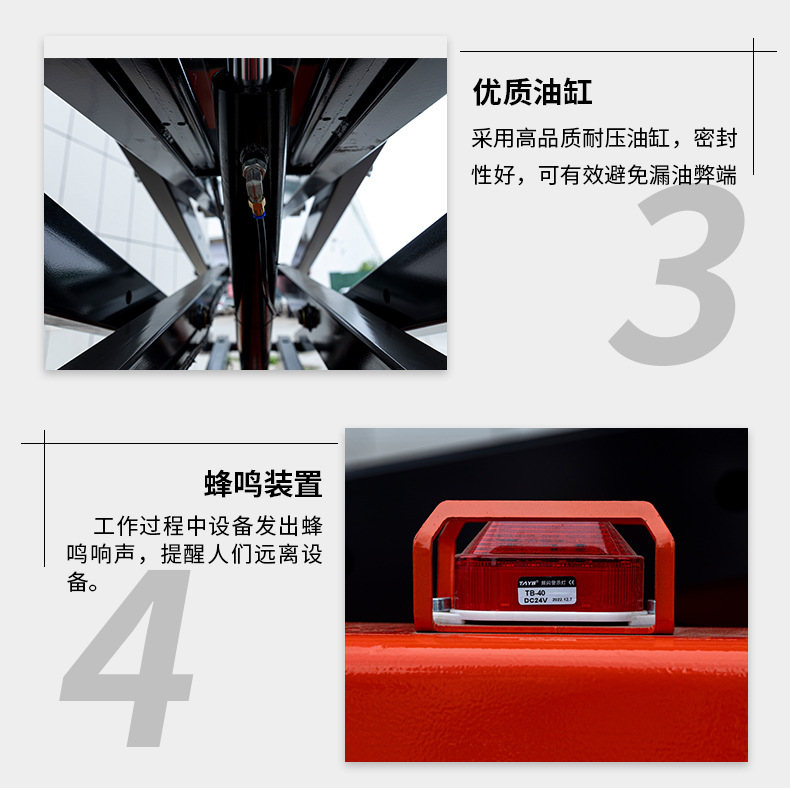 优质油缸

采用高品质耐压油缸，密封性好，可有效避免漏油弊端

3

蜂鸣装置

工作过程中设备发出蜂鸣响声，提醒人们远离设备。

4

TAYB 频闪警示灯 CE
TB-40
DC24V 2022.12.7