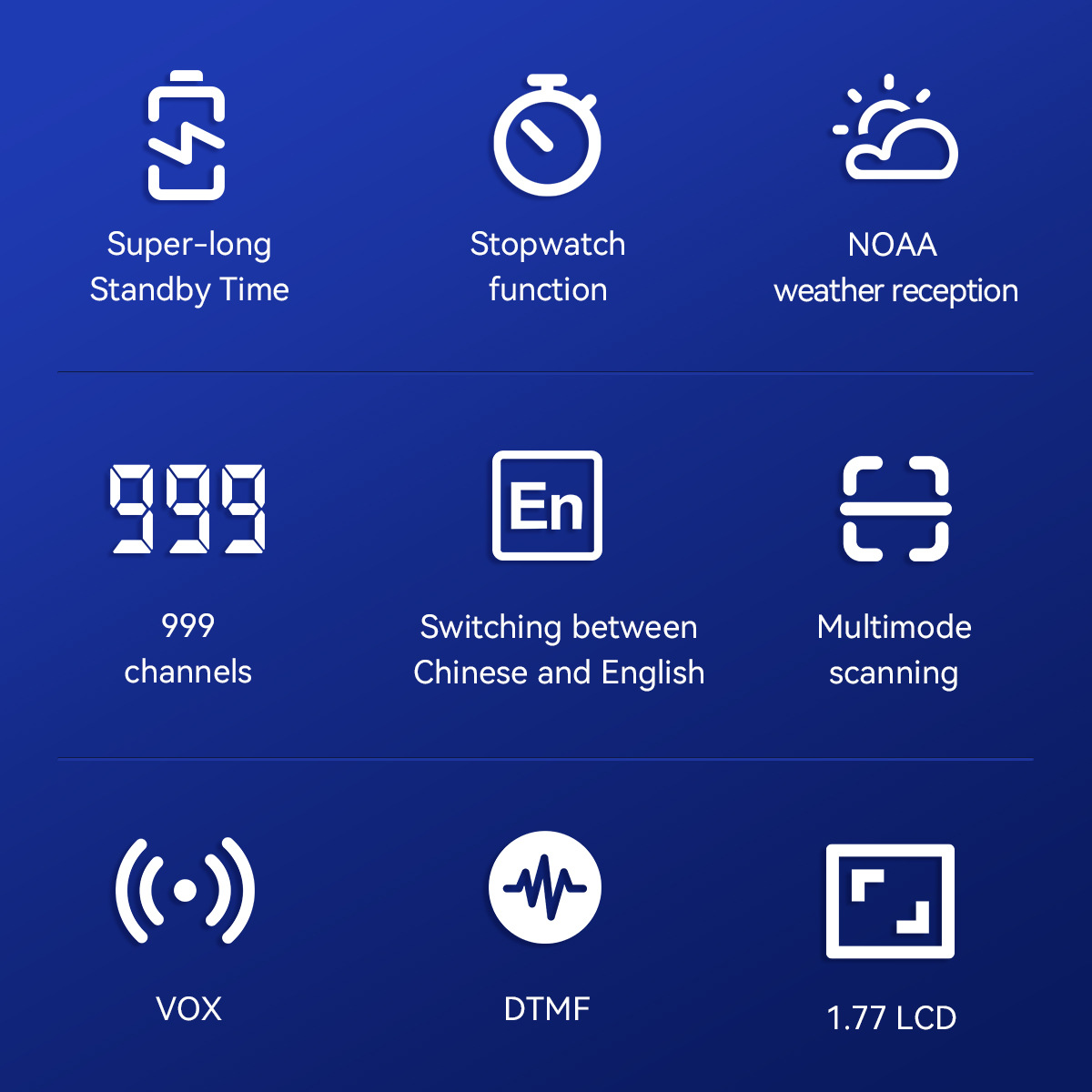 Super-long
Standby Time

Stopwatch
function

NOAA
weather reception

999

999
channels

En

Switching between
Chinese and English

Multimode
scanning

VOX

DTMF

1.77 LCD