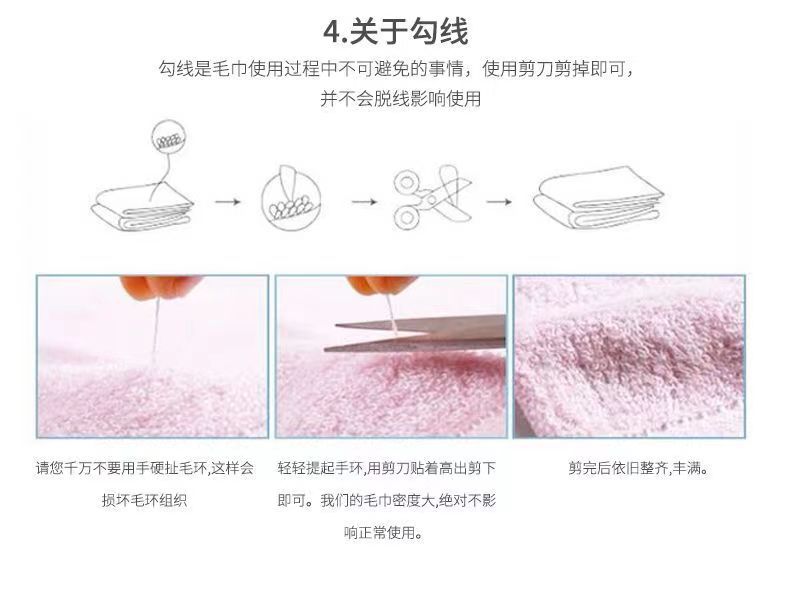 4.关于勾线

勾线是毛巾使用过程中不可避免的事情，使用剪刀剪掉即可，并不会脱线影响使用

请您千万不要用手硬扯毛环,这样会损坏毛环组织

轻轻提起手环,用剪刀贴着高出剪下即可。我们的毛巾密度大,绝对不影响正常使用。

剪完后依旧整齐,丰满。