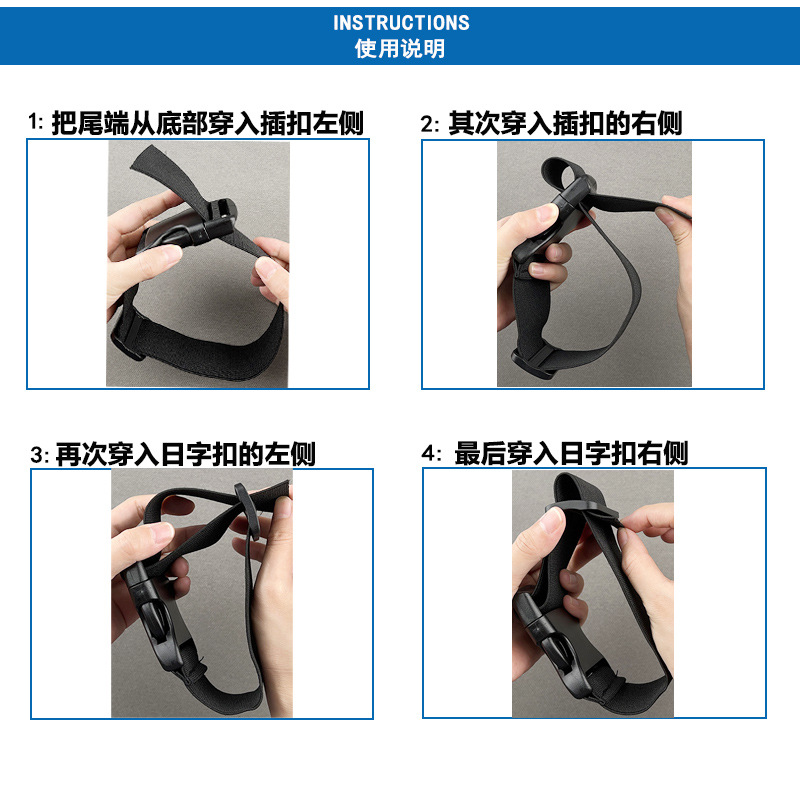 INSTRUCTIONS
使用说明

1: 把尾端从底部穿入插扣左侧

2: 其次穿入插扣的右侧

3: 再次穿入日字扣的左侧

4: 最后穿入日字扣右侧