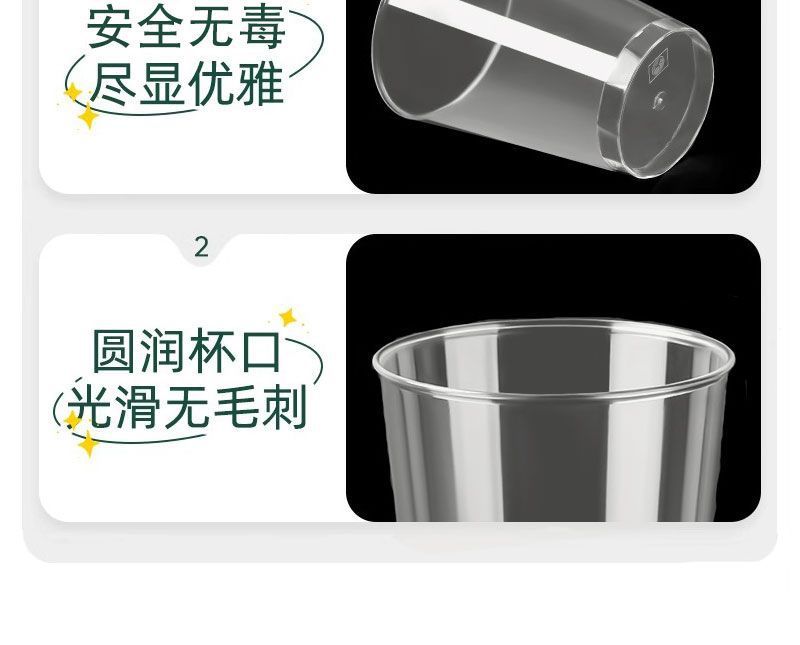 安全无毒
尽显优雅

2

圆润杯口
光滑无毛刺