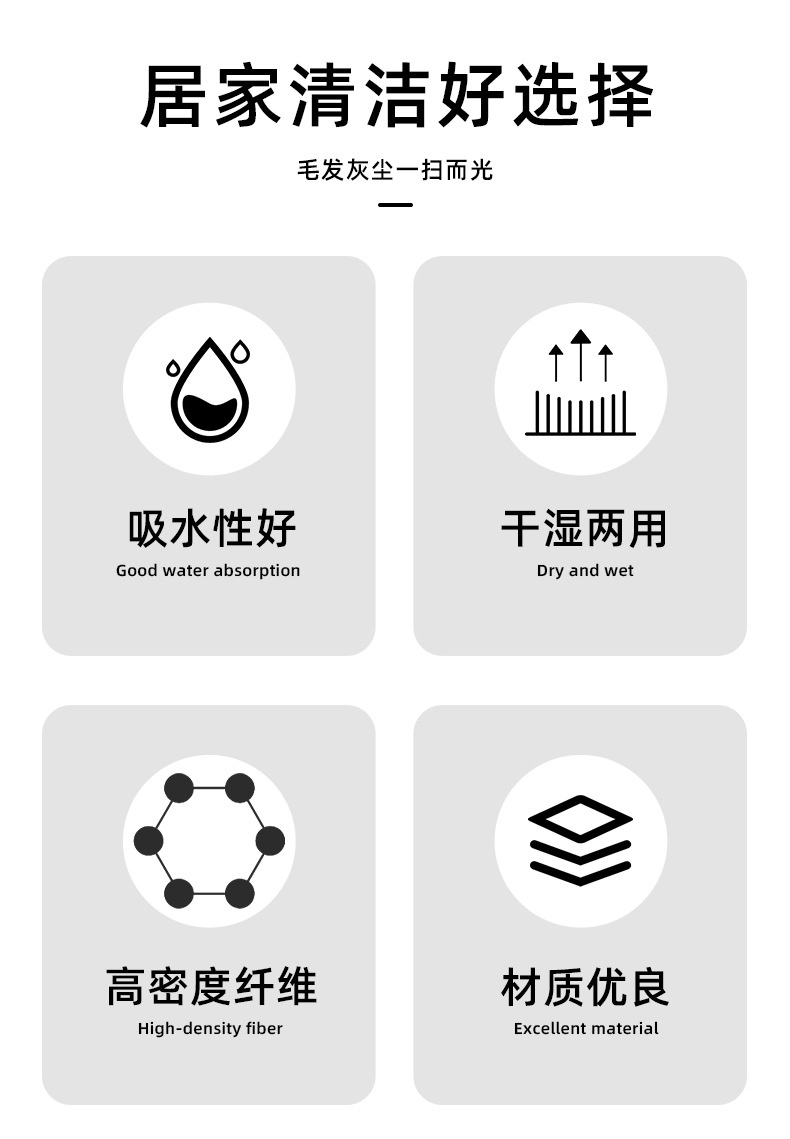 居家清洁好选择

毛发灰尘一扫而光

吸水性好
Good water absorption

干湿两用
Dry and wet

高密度纤维
High-density fiber

材质优良
Excellent material